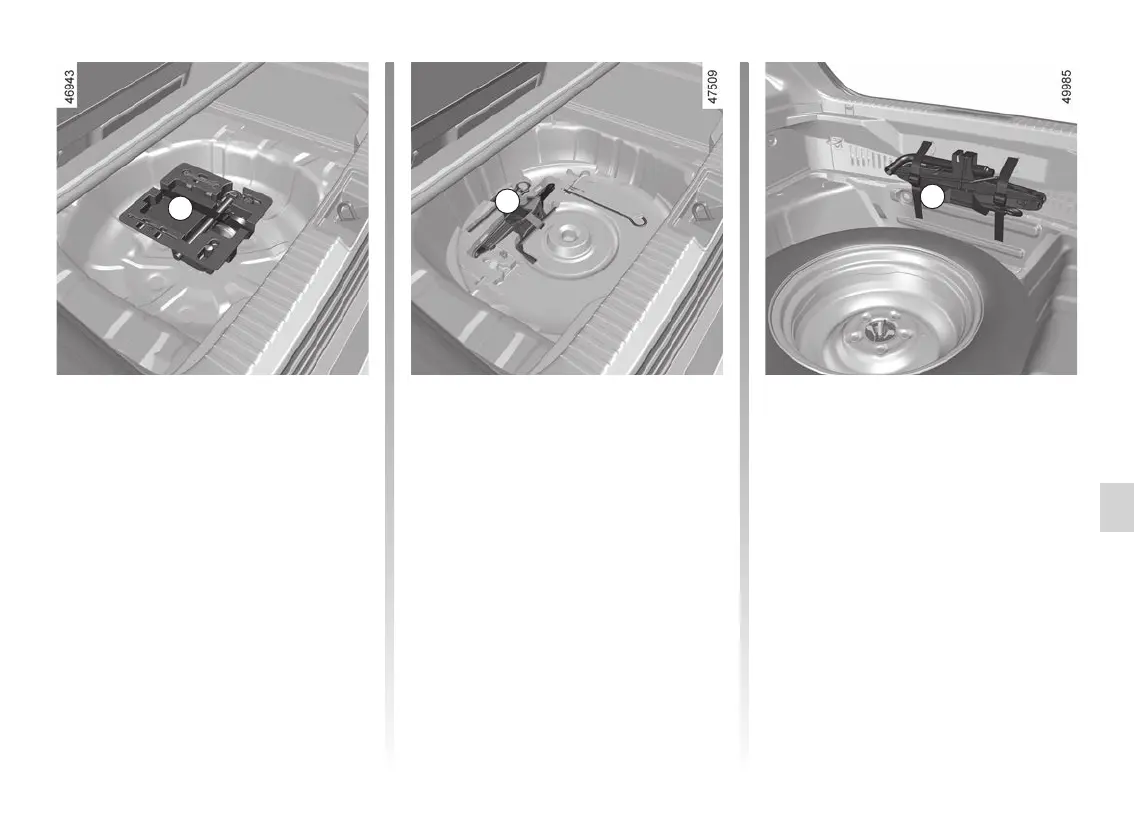 46943

47509

49985