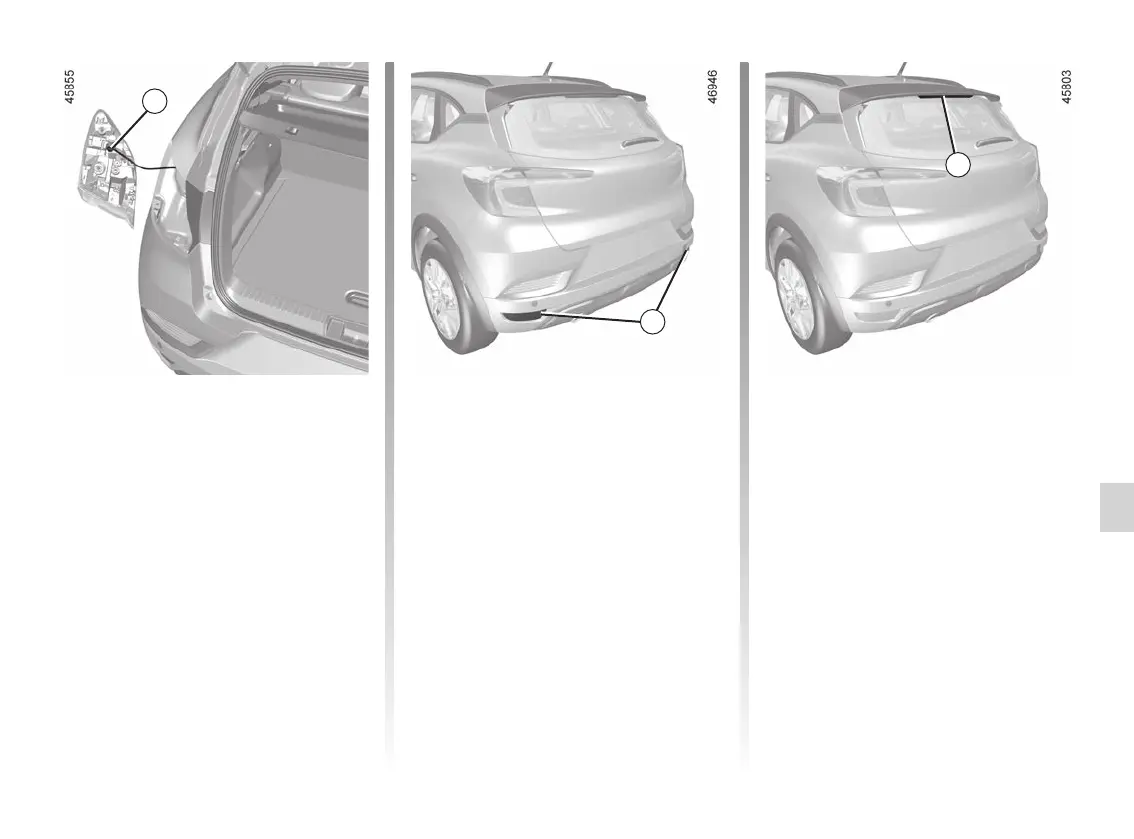 45855

46946

45803