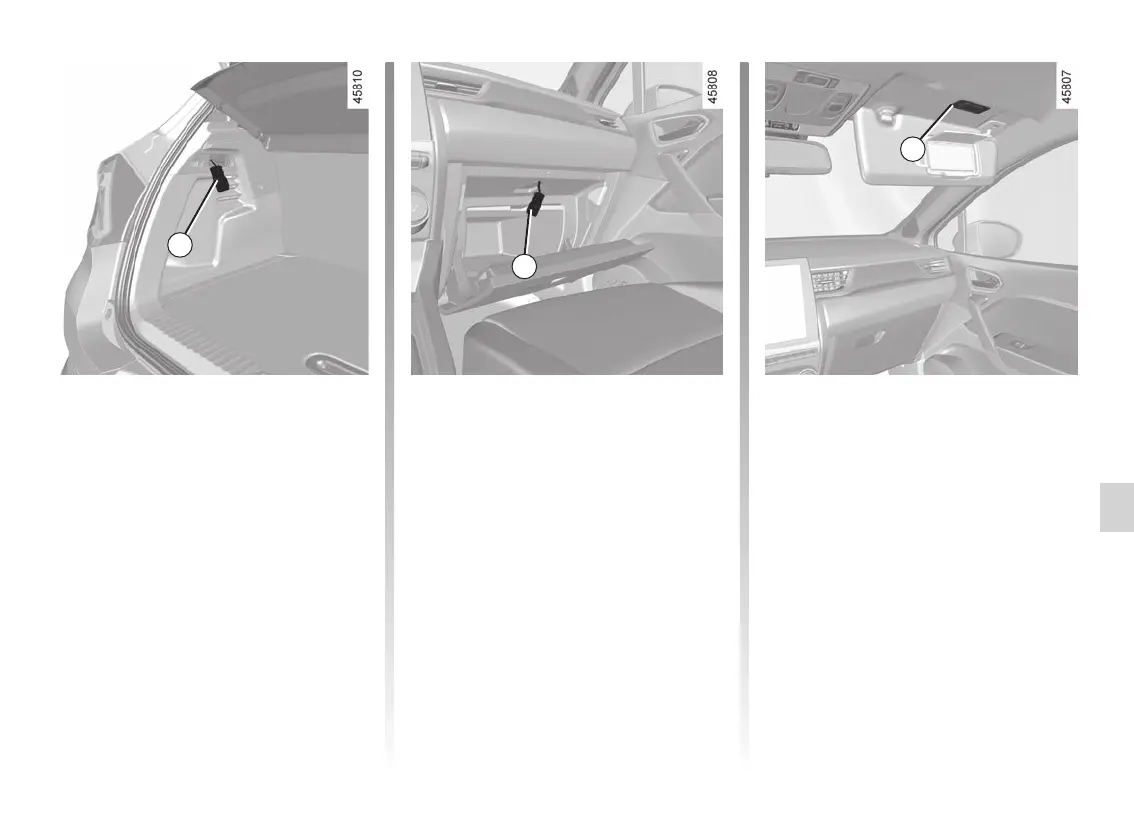 45810

45808

45807