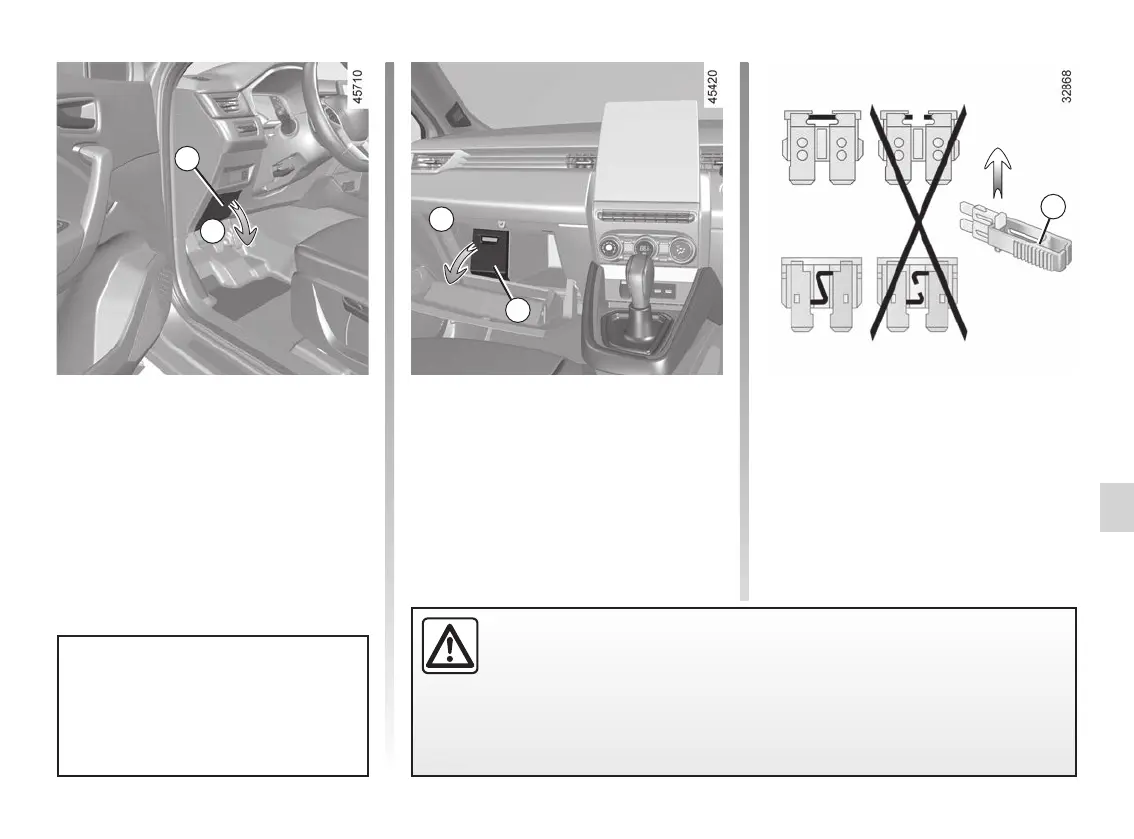 45710

45420

32868