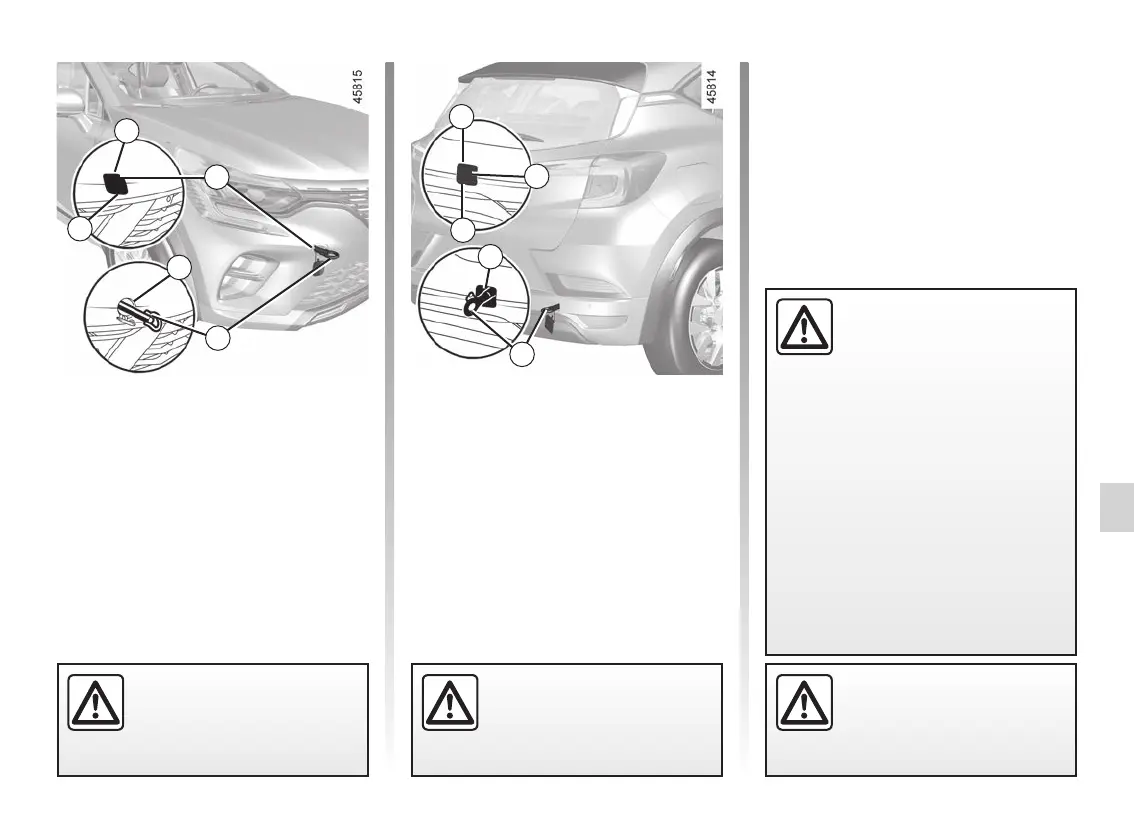 45815

45814