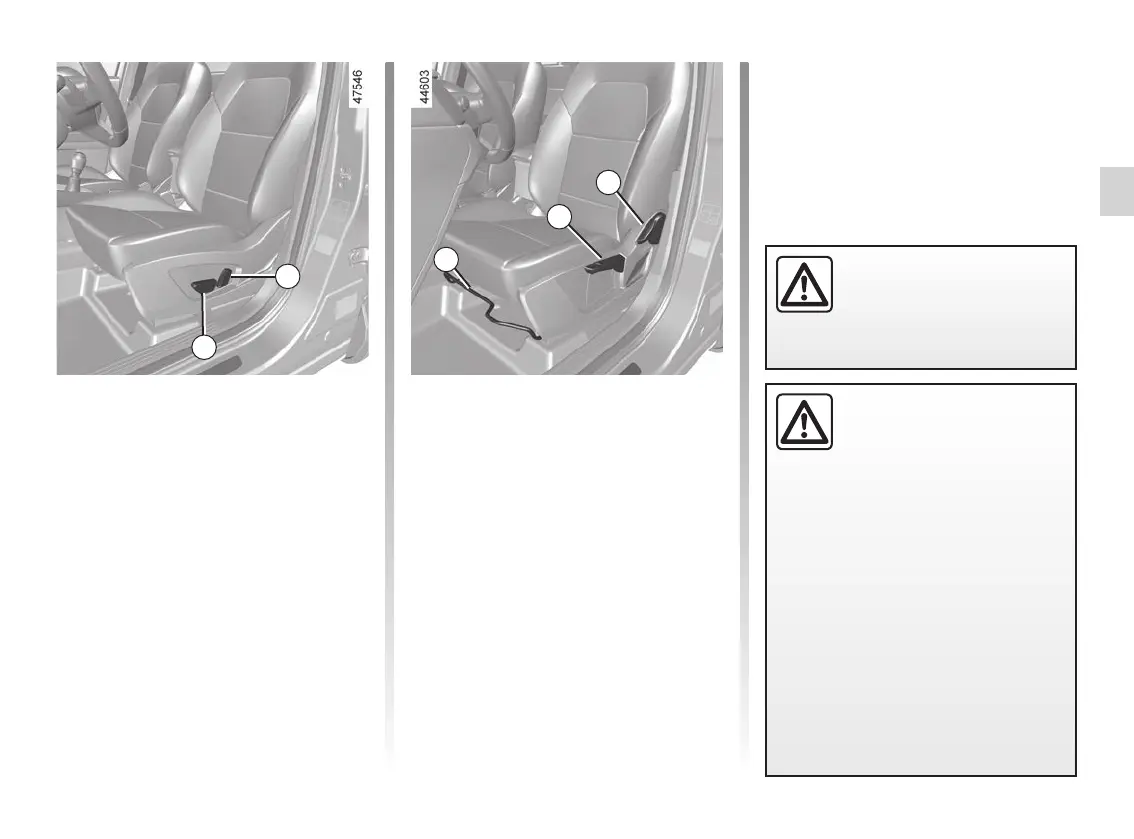 47546

44603