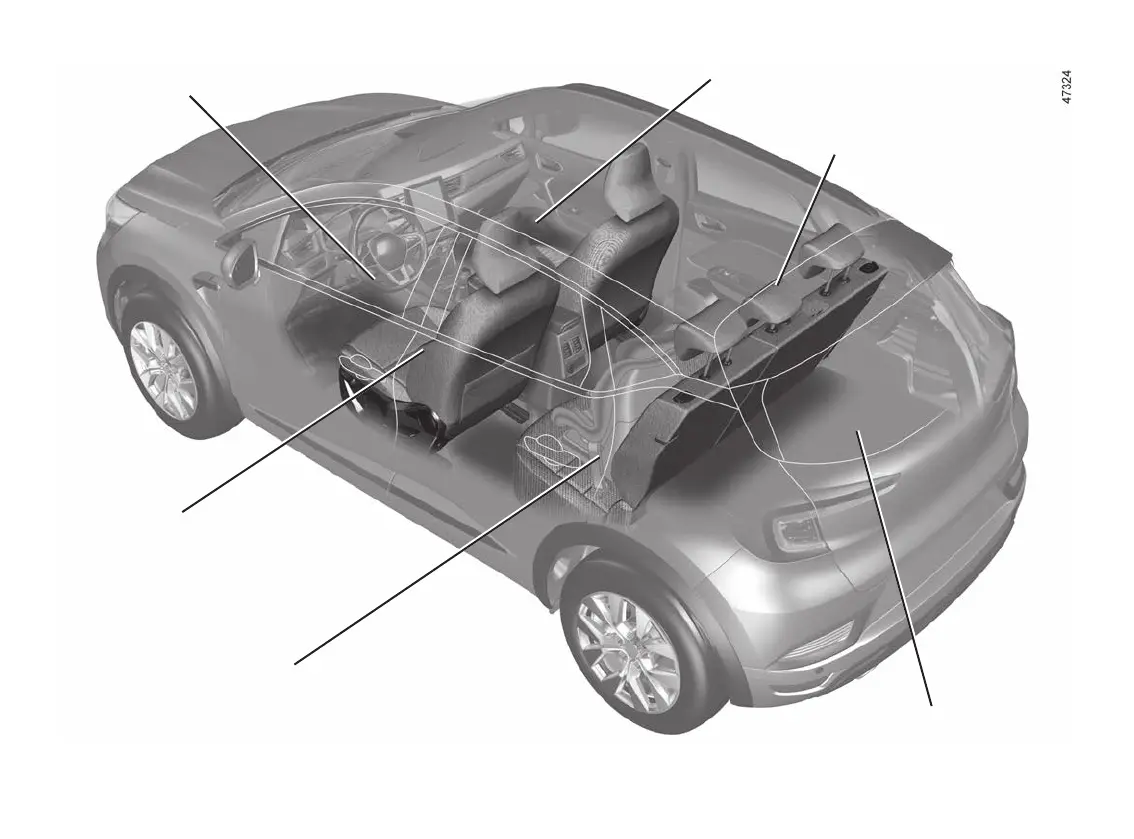 47324