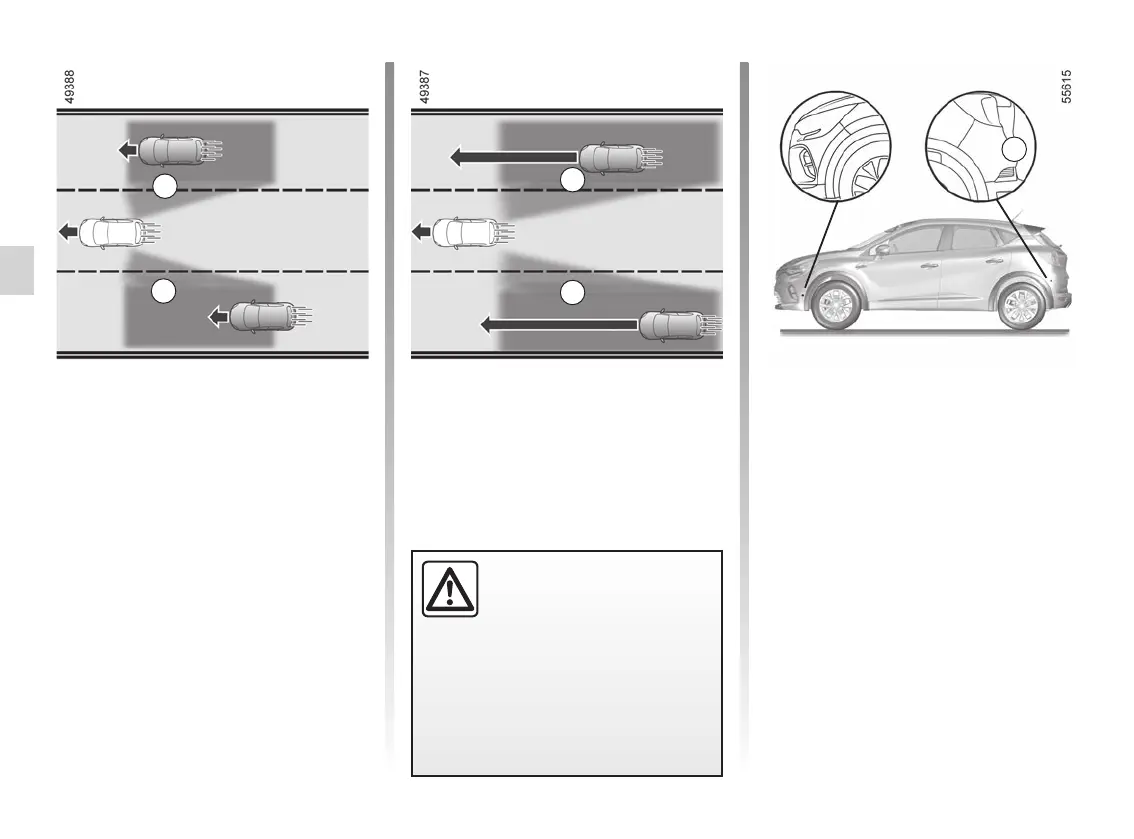 49388

49387

55615