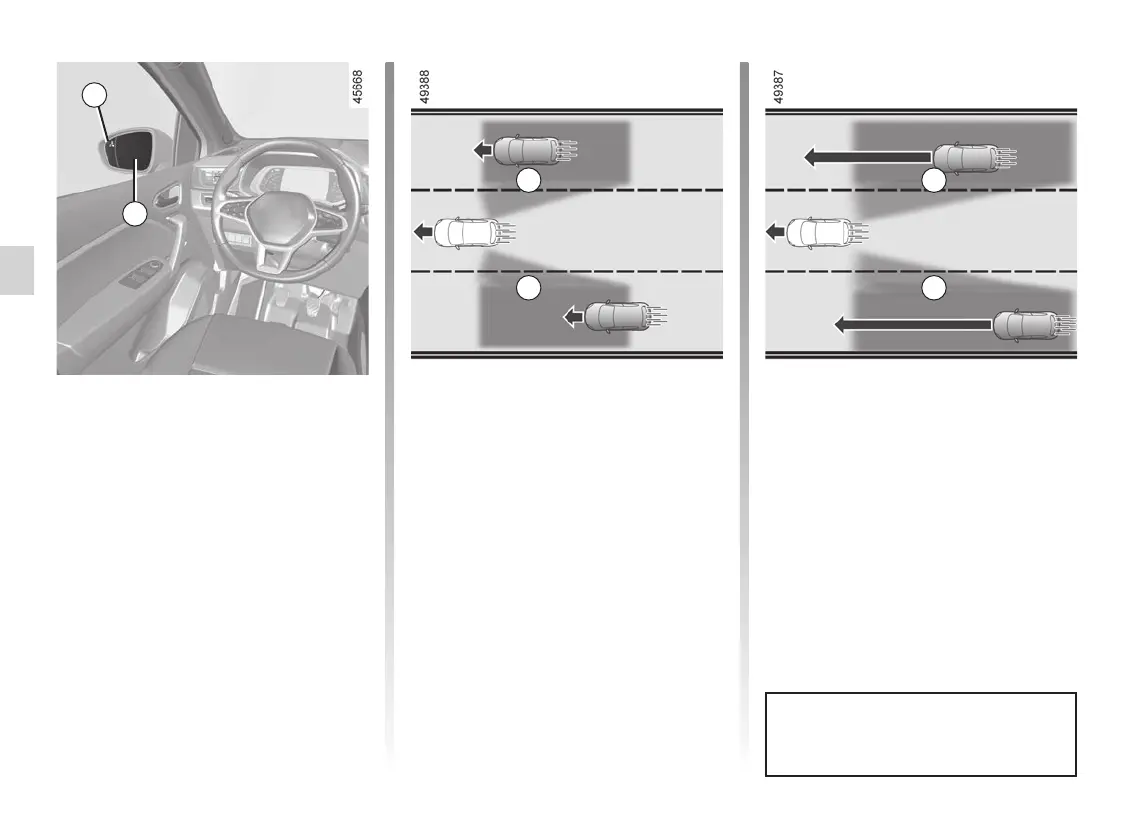 45668

49388

49387