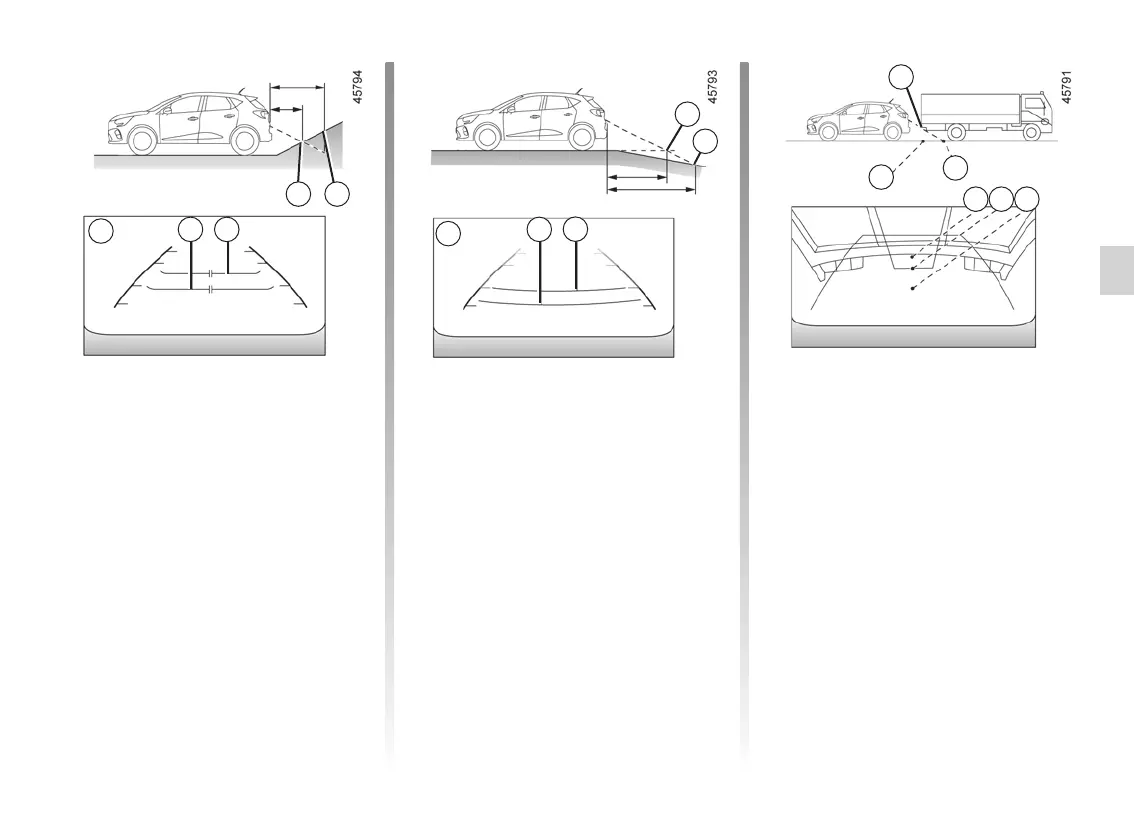 45794

45793

45791