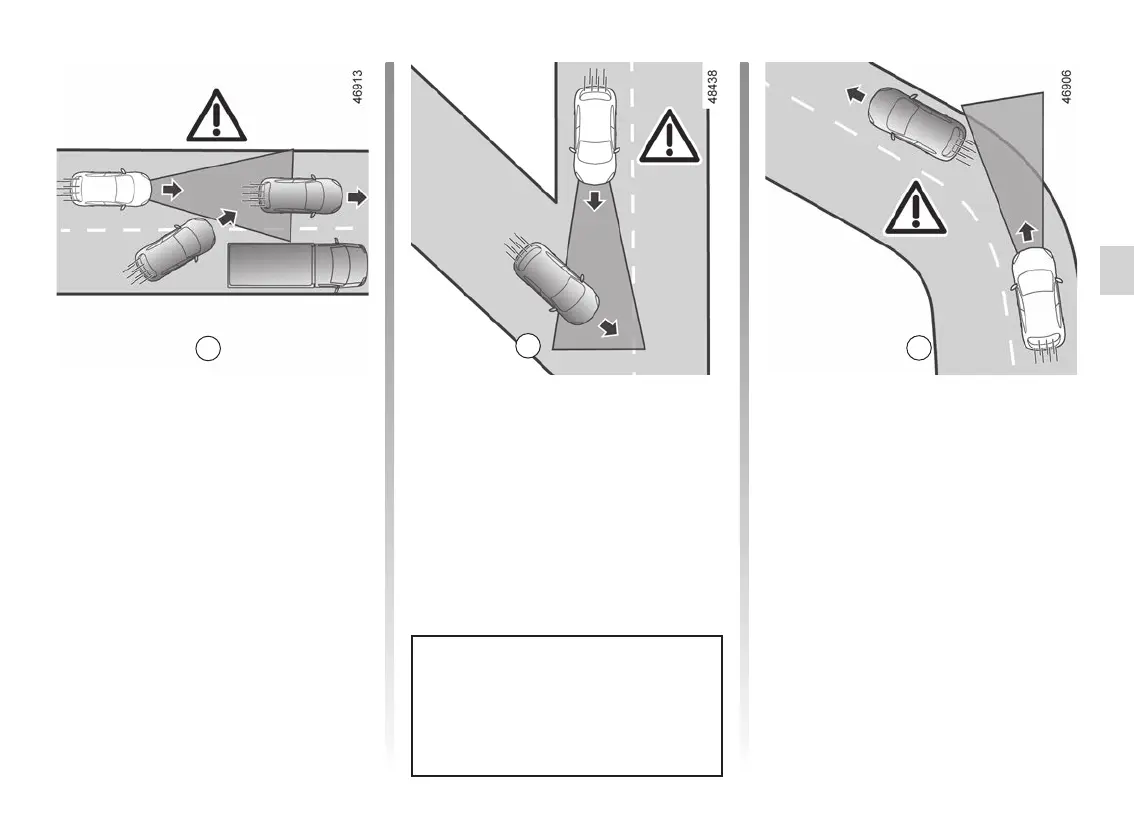 46913

48438

46906