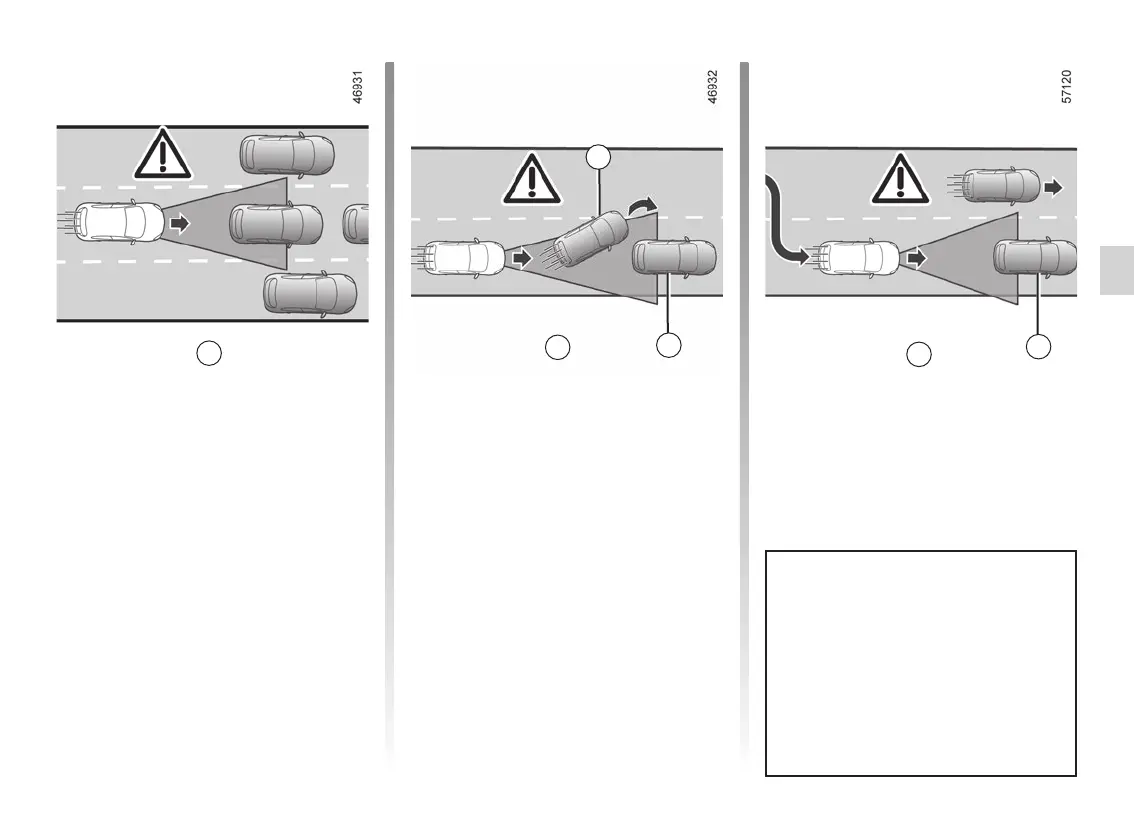 46931

46932

57120