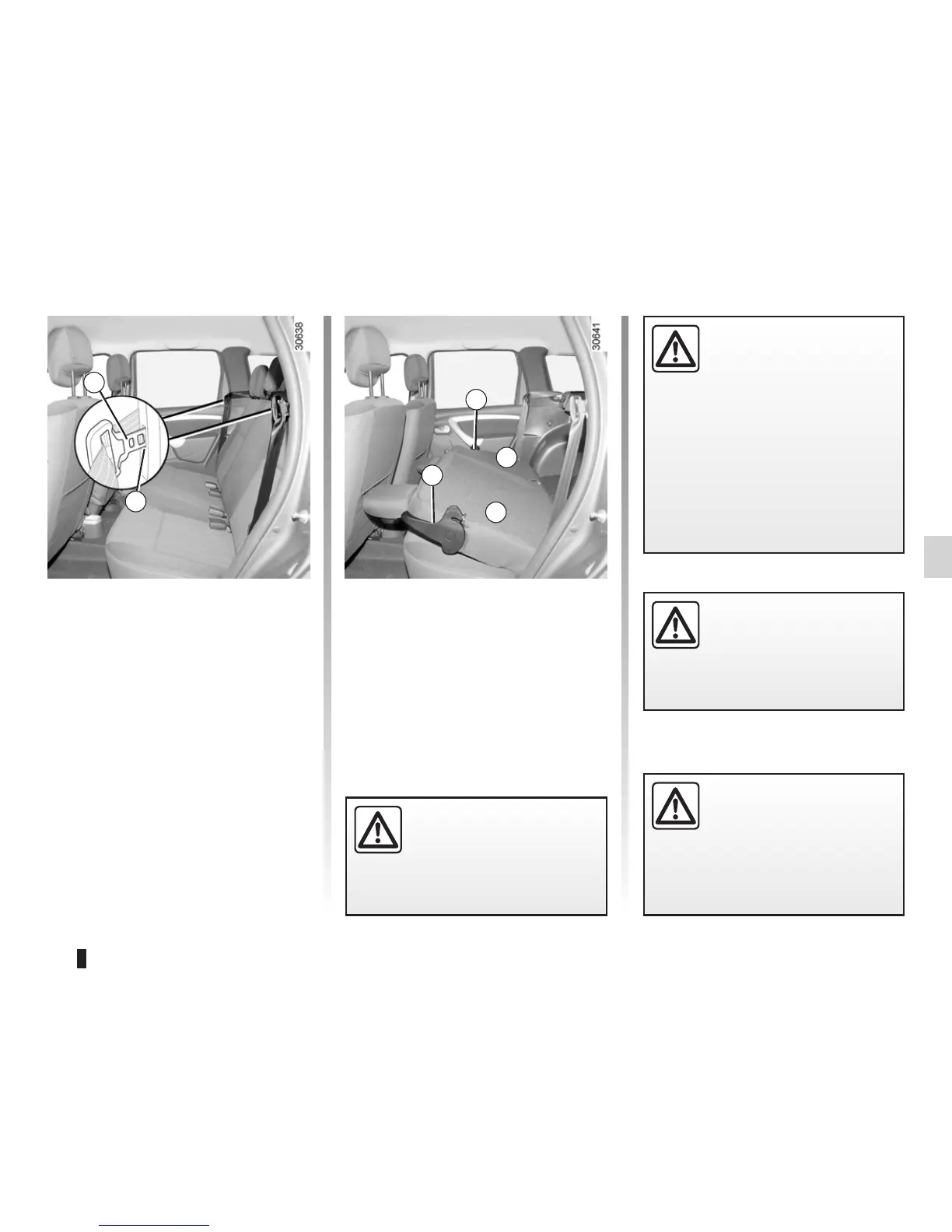 30638

30641