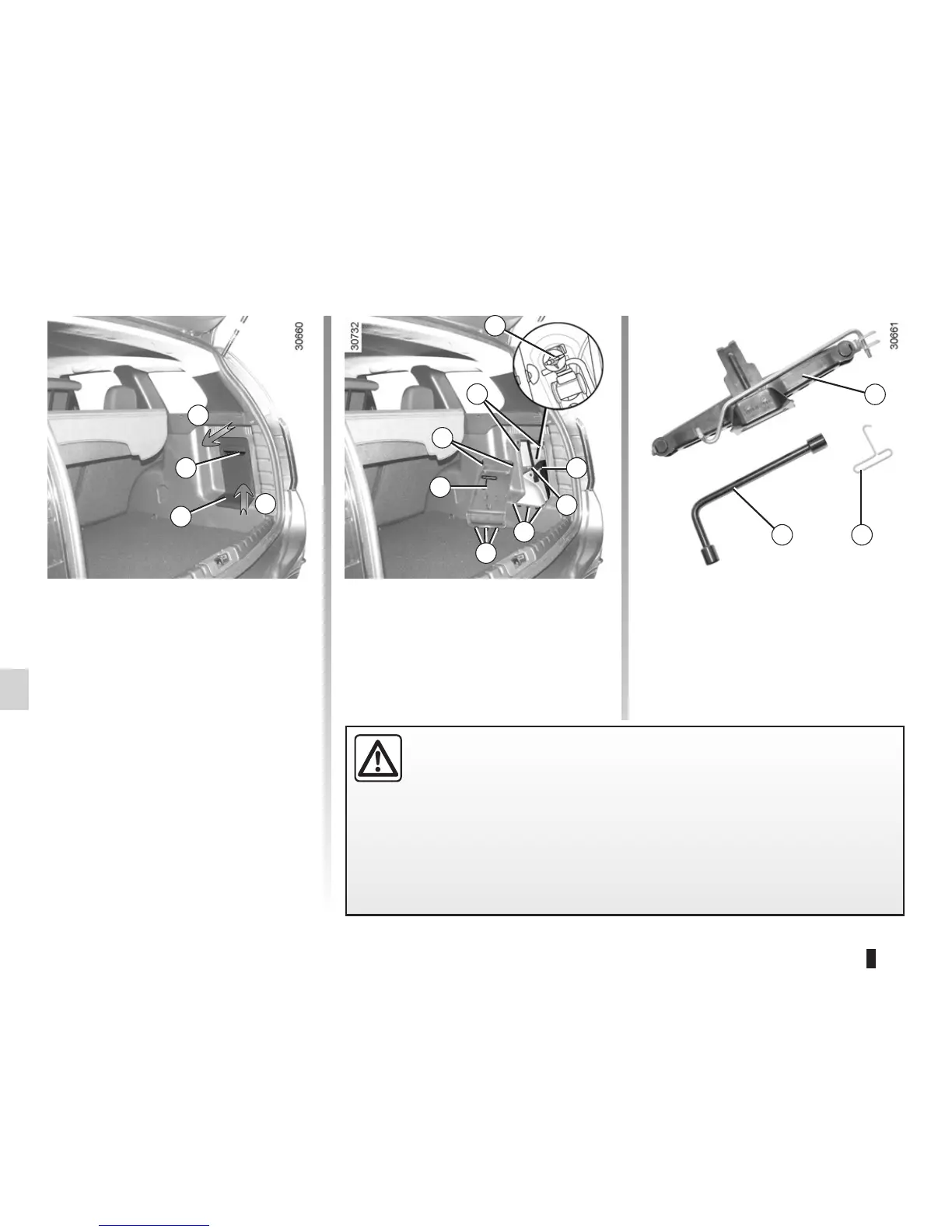 30660

30732

30661