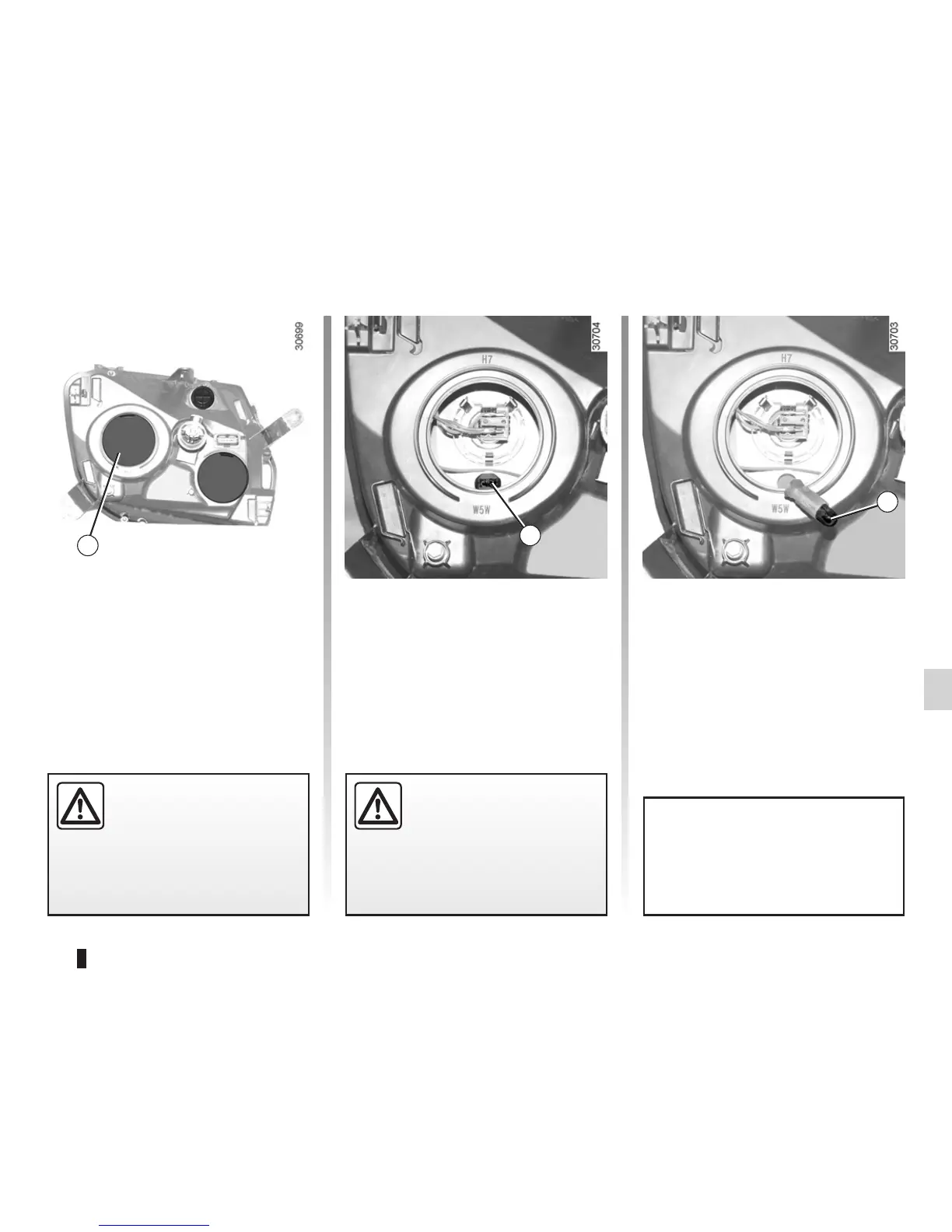 30699

30704

H7

W5W

30703

H7

W5W