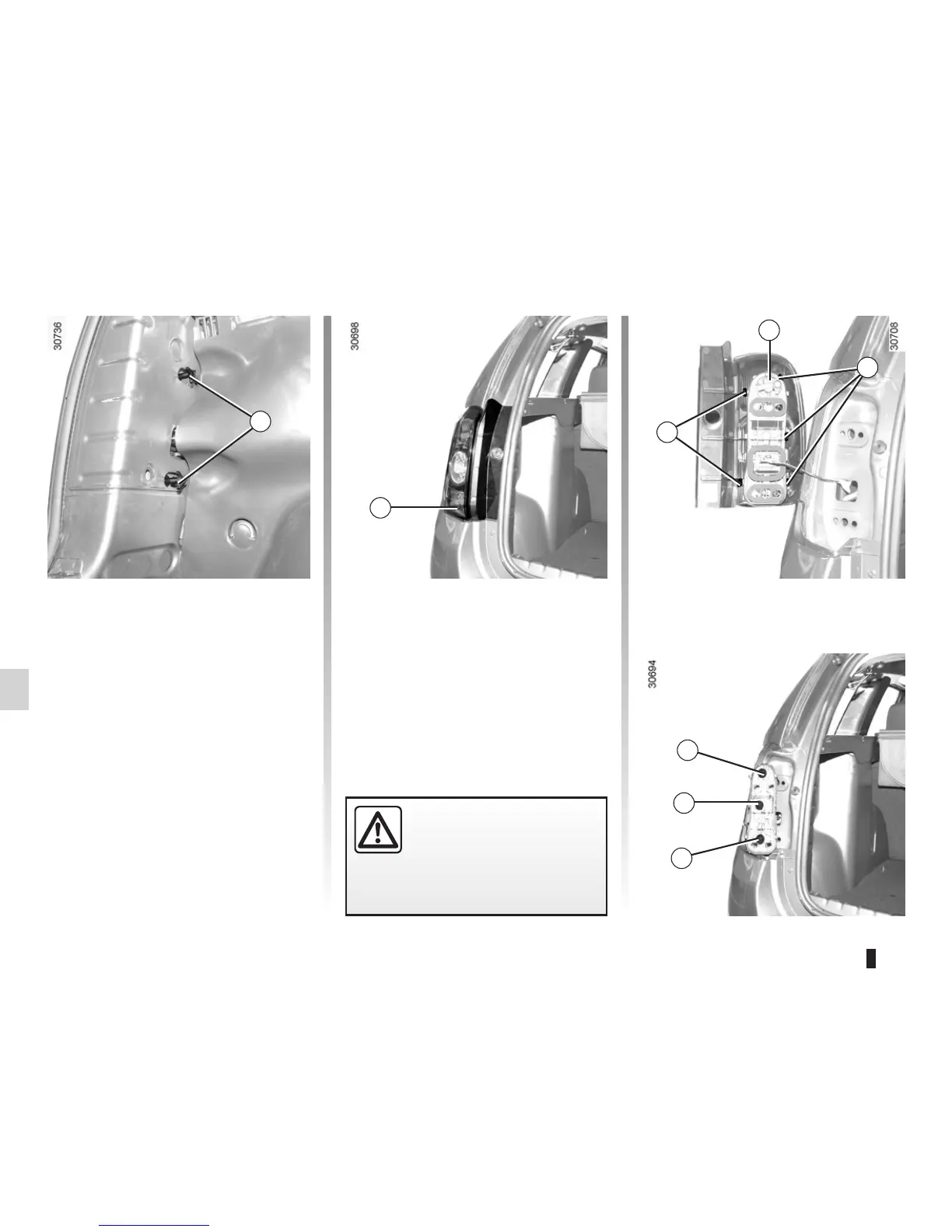 30736

30698

30708

30694