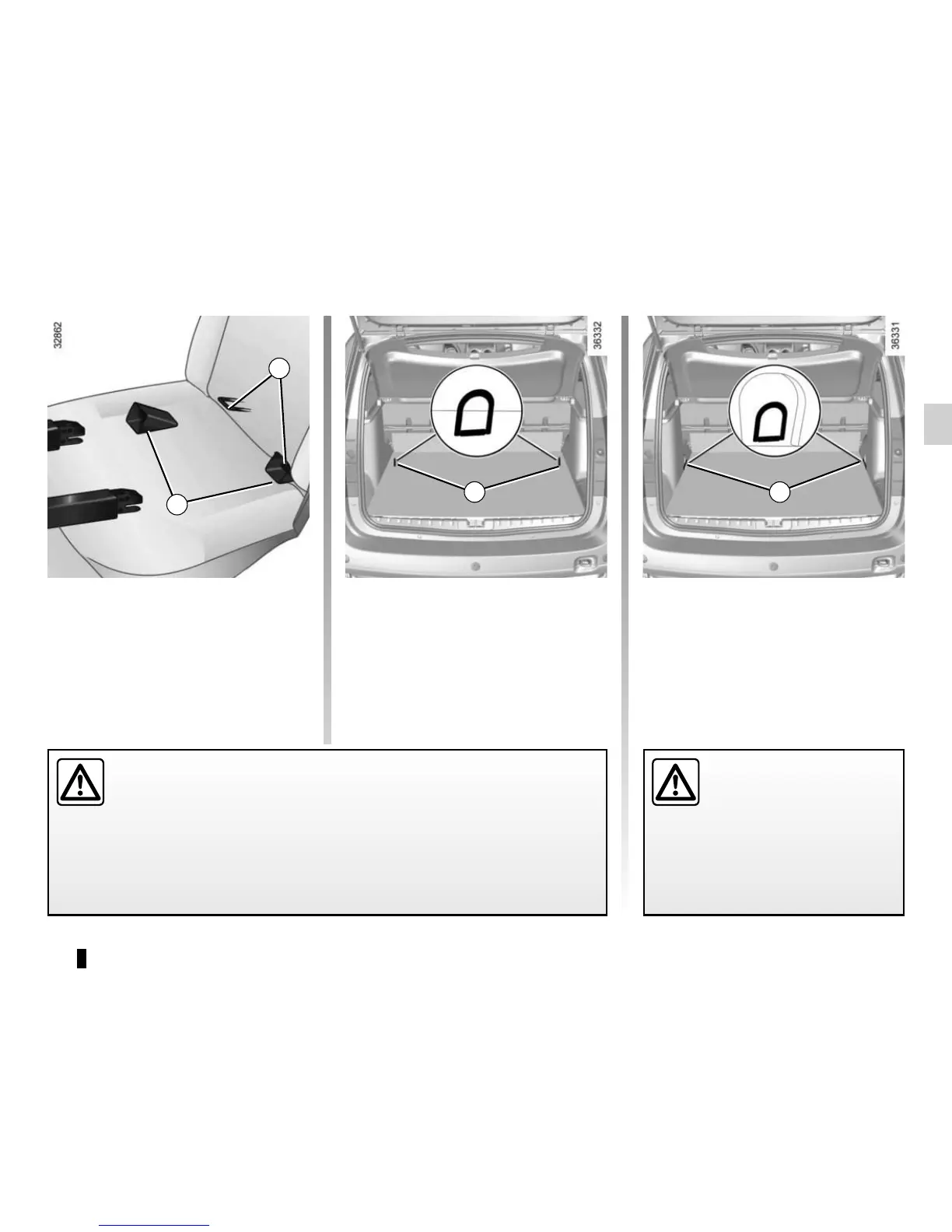 32862

36332

36331