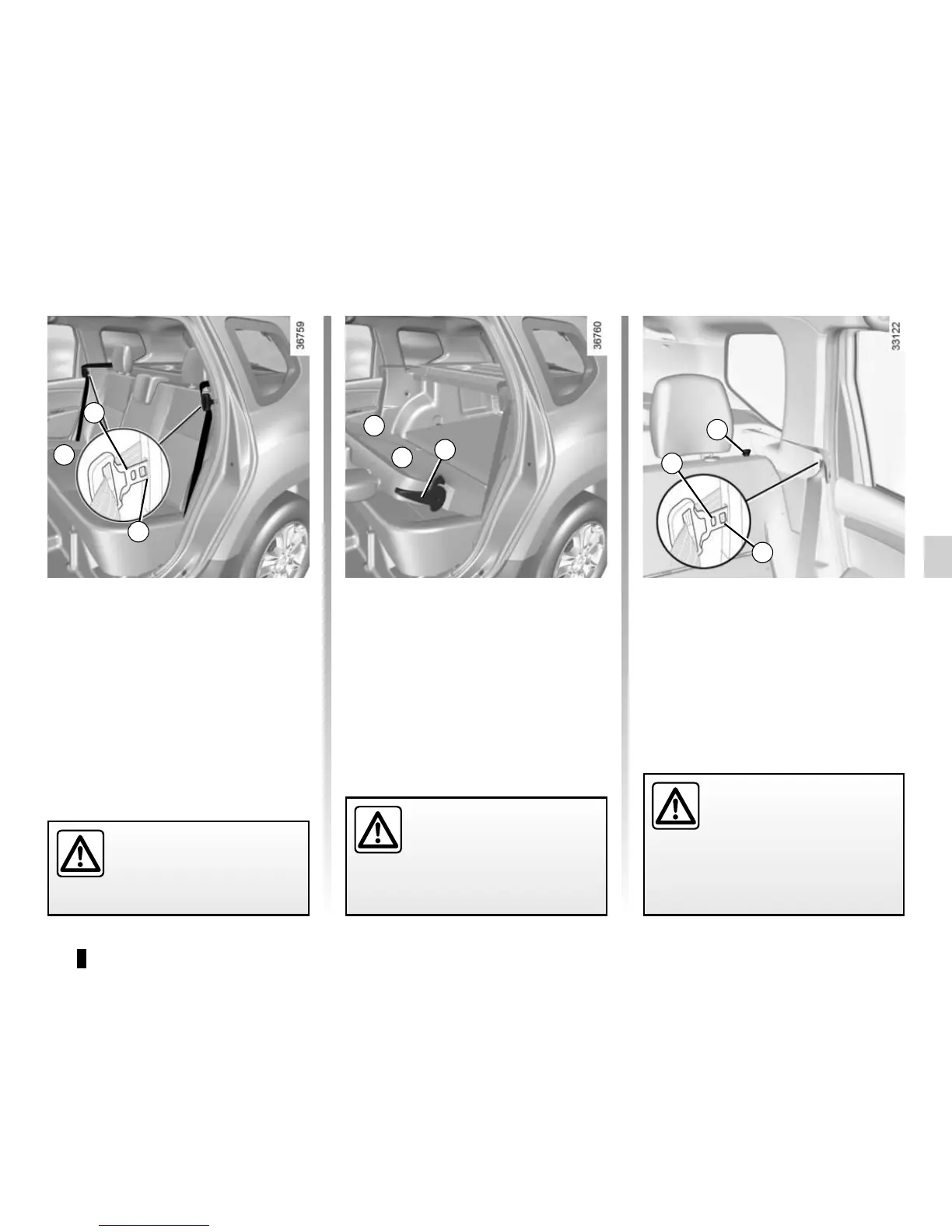 36759

36760

33122