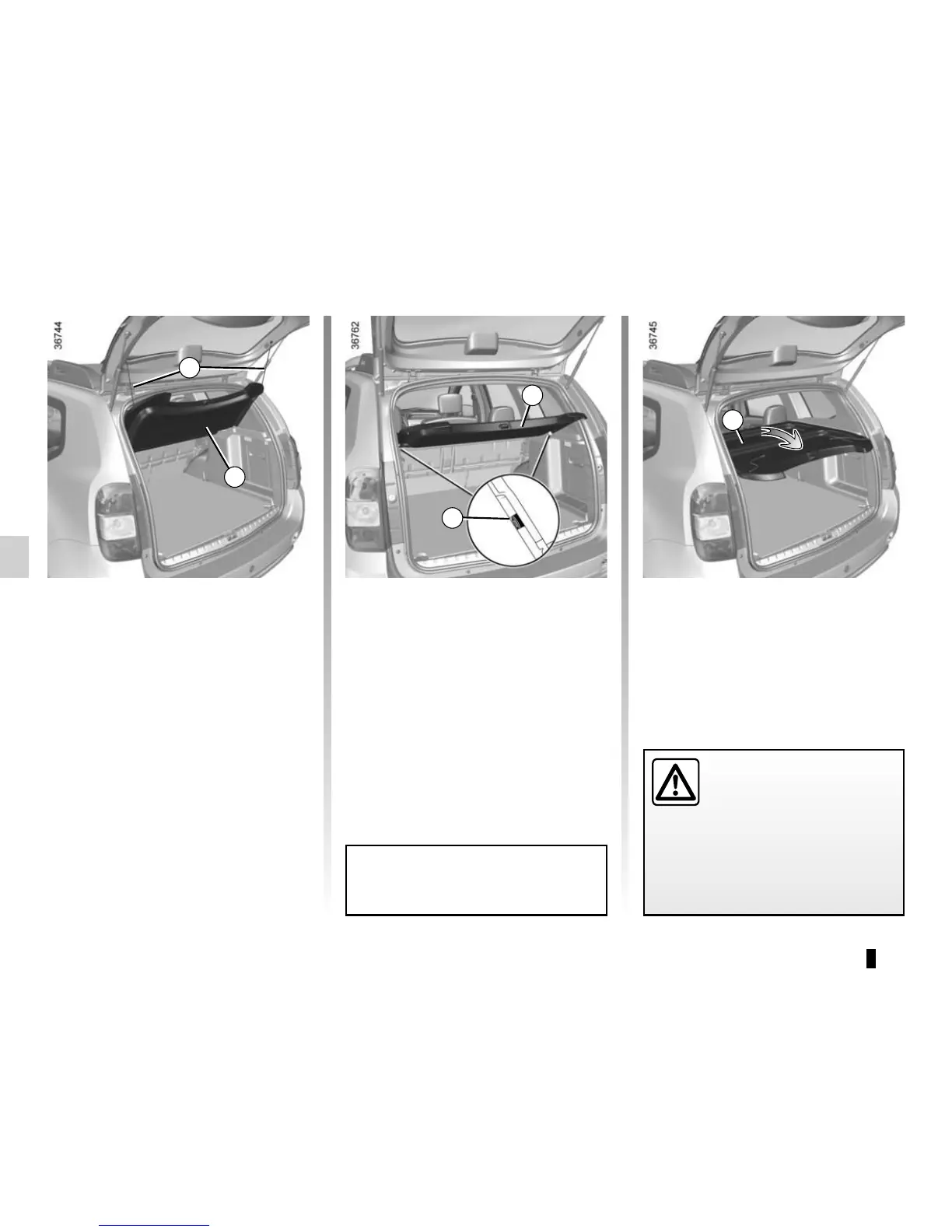 36744

36762

36745