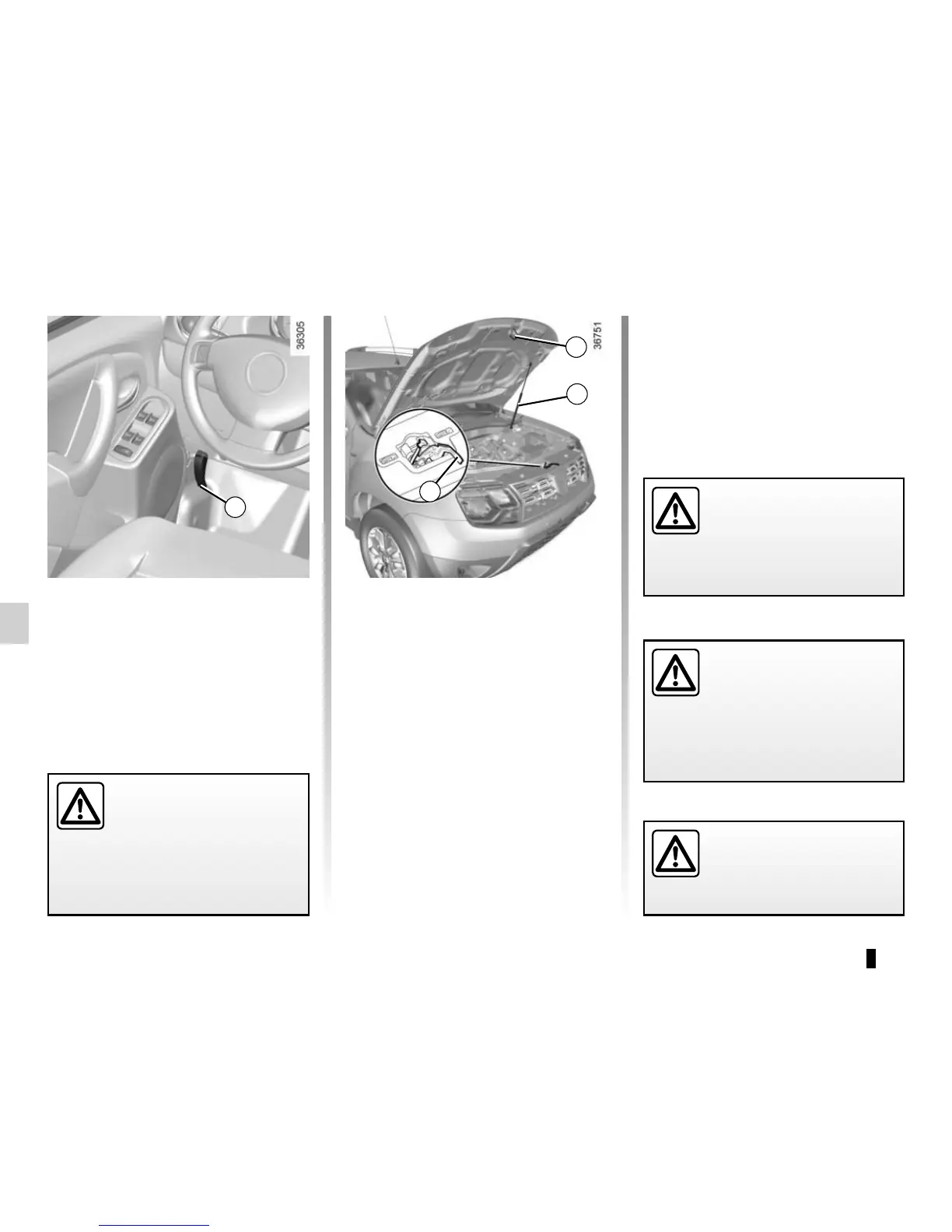 36305

36751