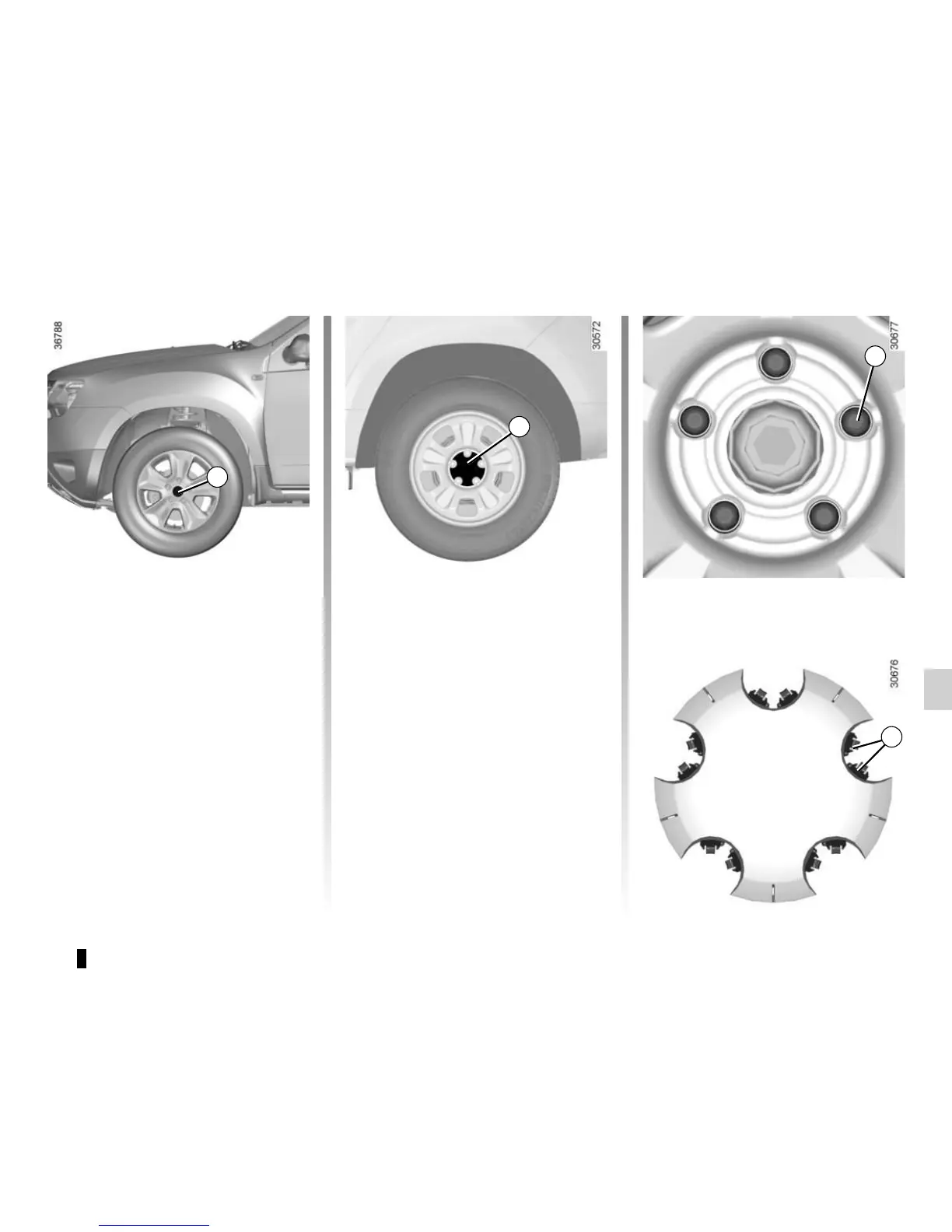 36788

30572

30677

30676