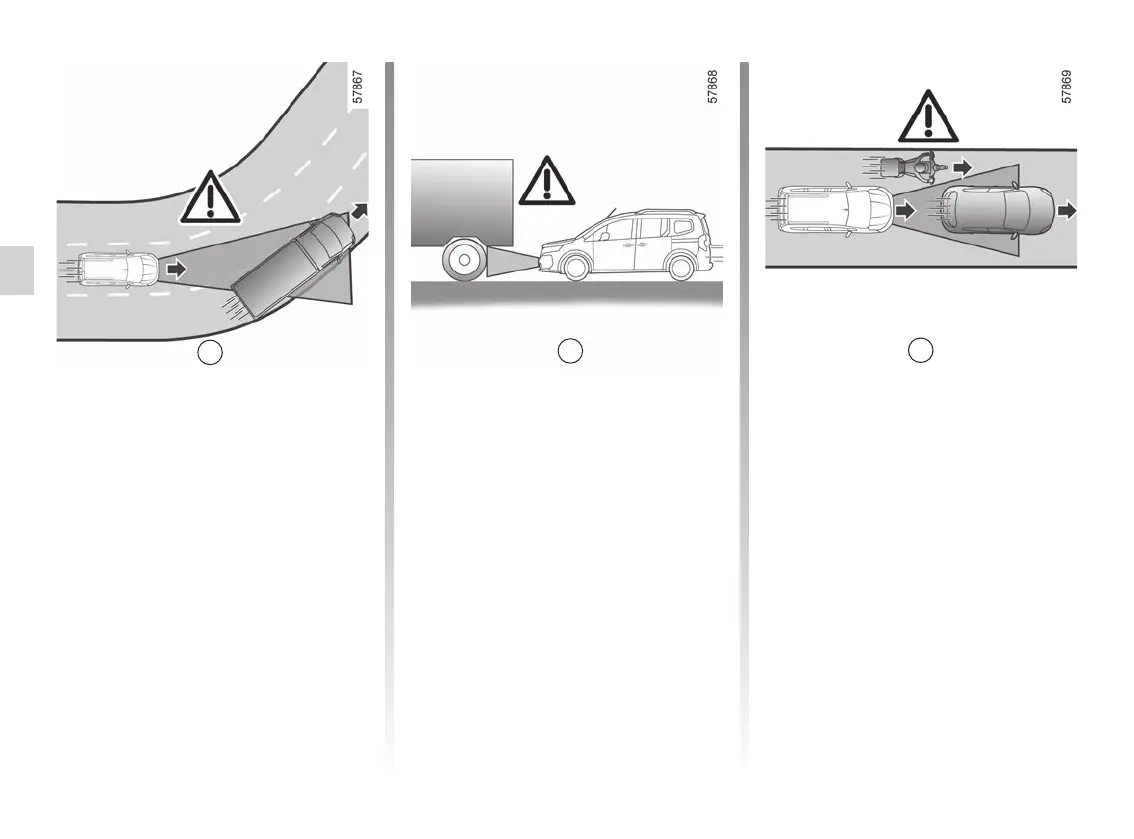 57867

57868

57869