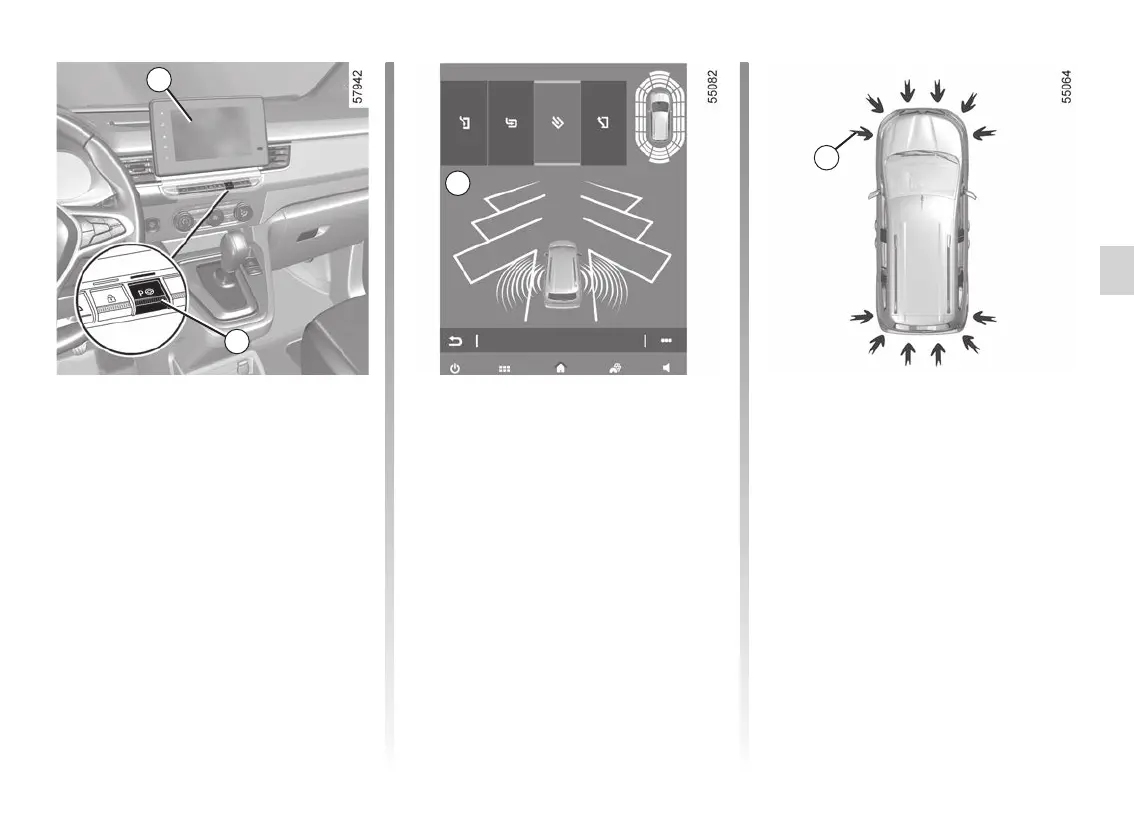 57942

55082

55064