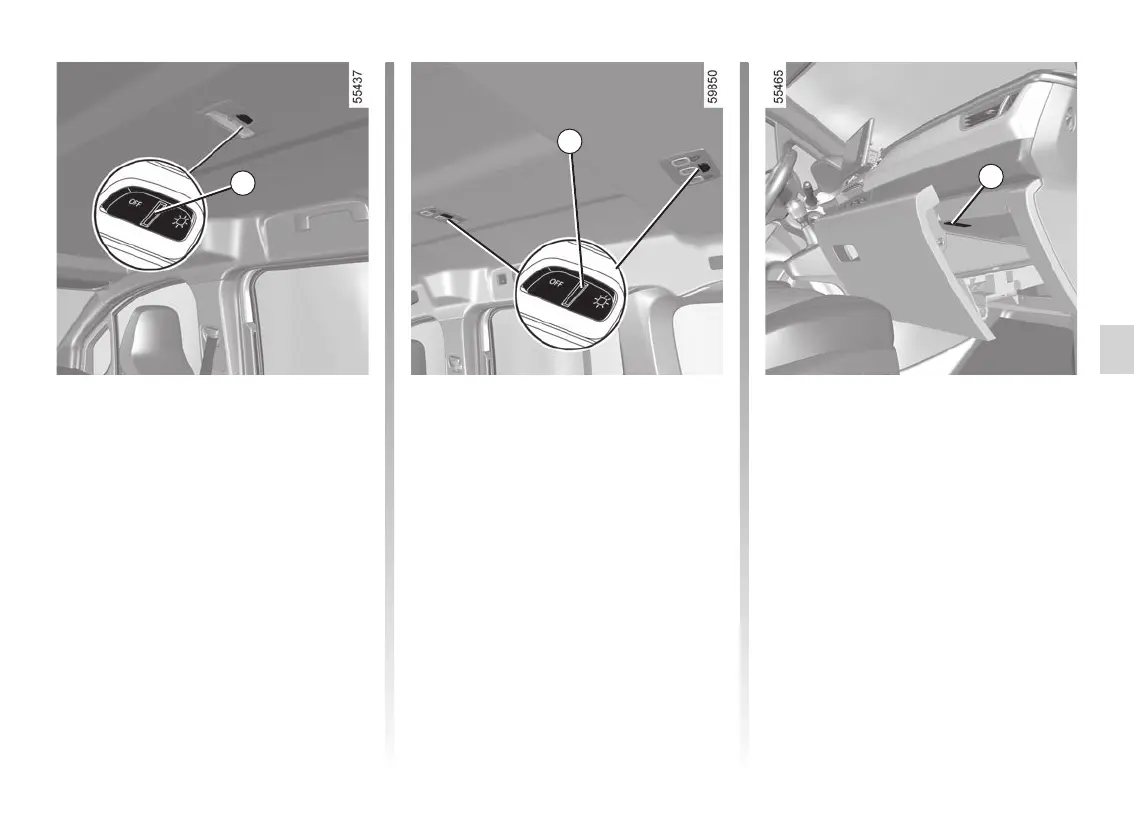 55437

OFF

59850

OFF

55465