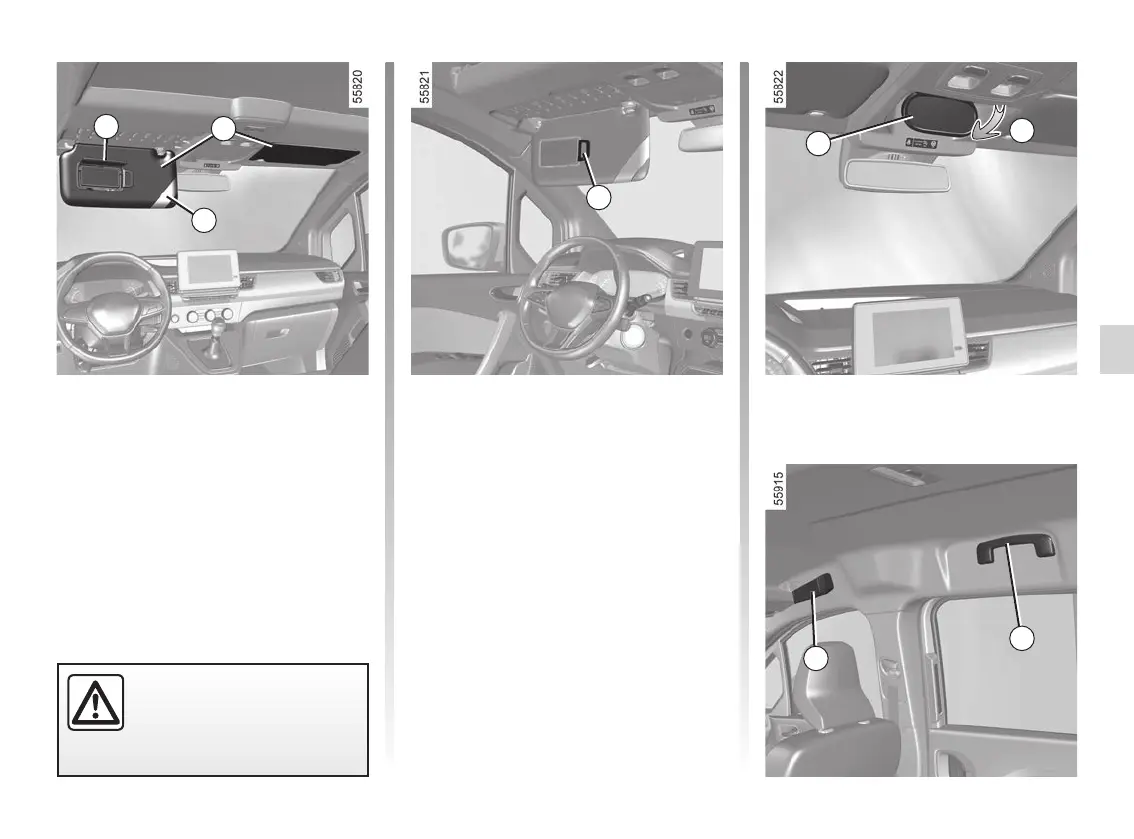 55820

55821

55822

55915