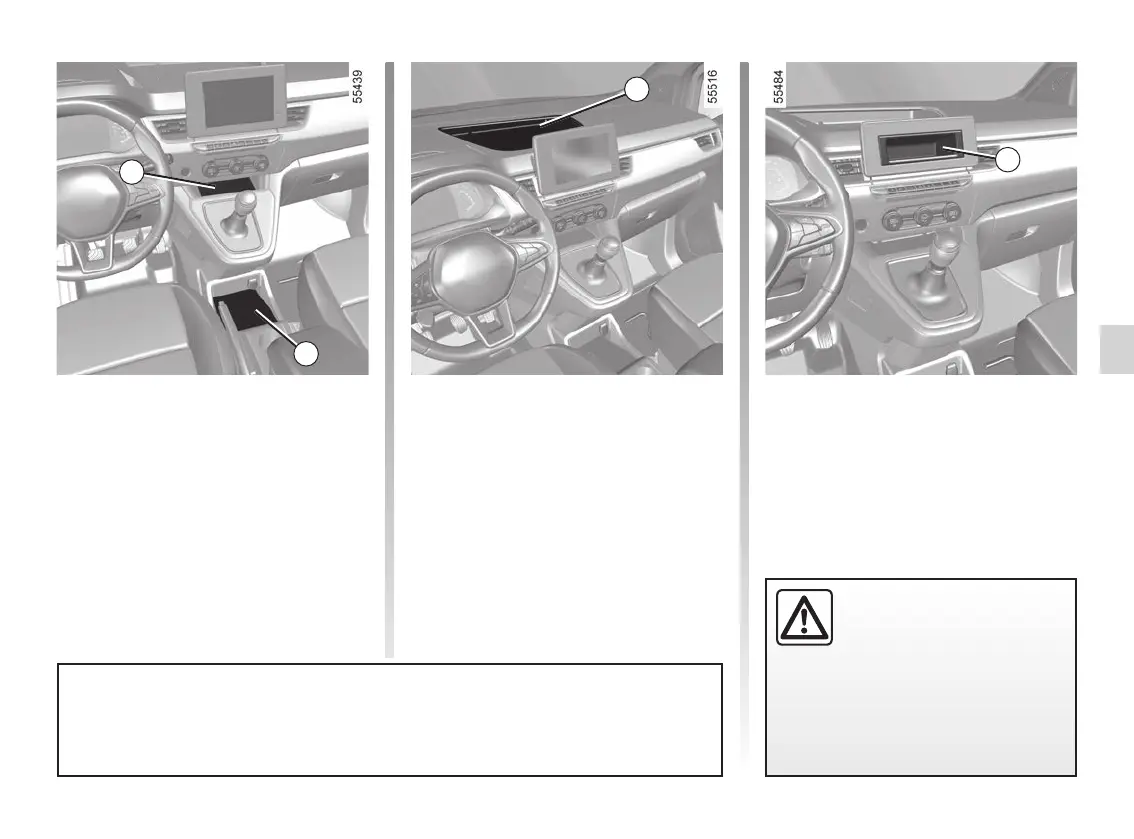 55439

55516

55484