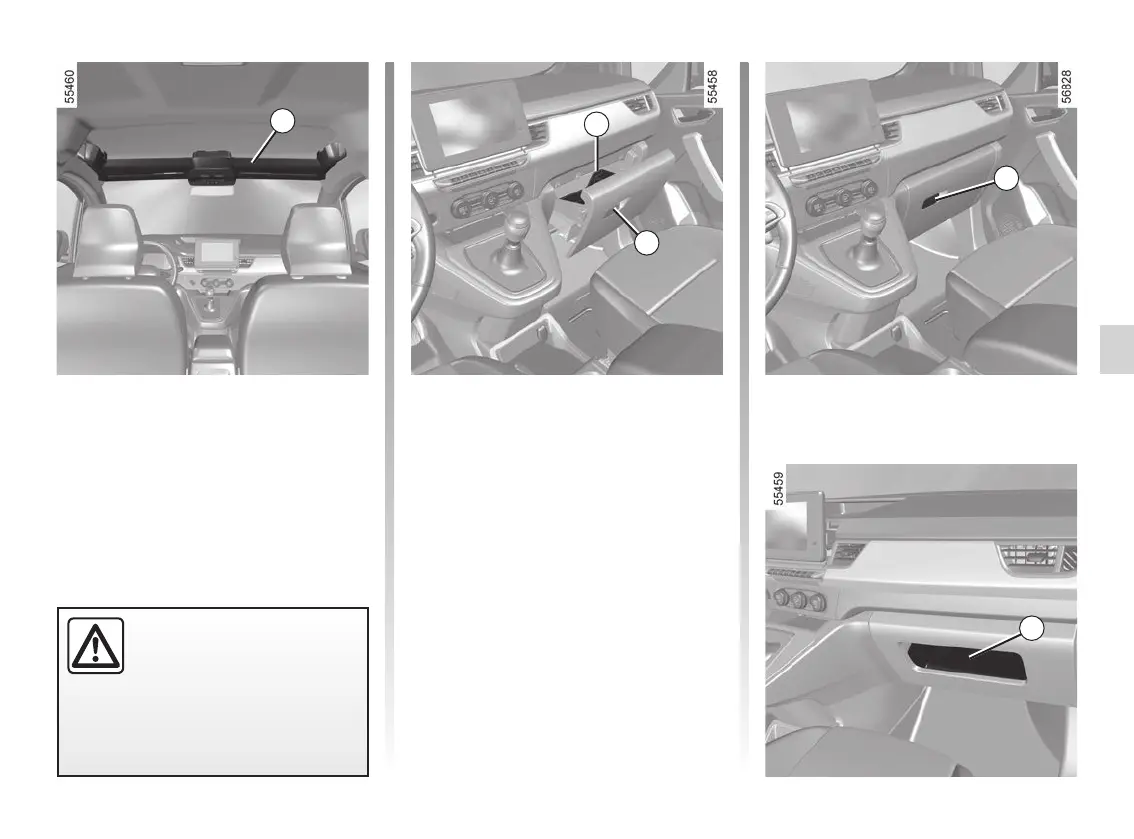 55460

55458

56828

55459