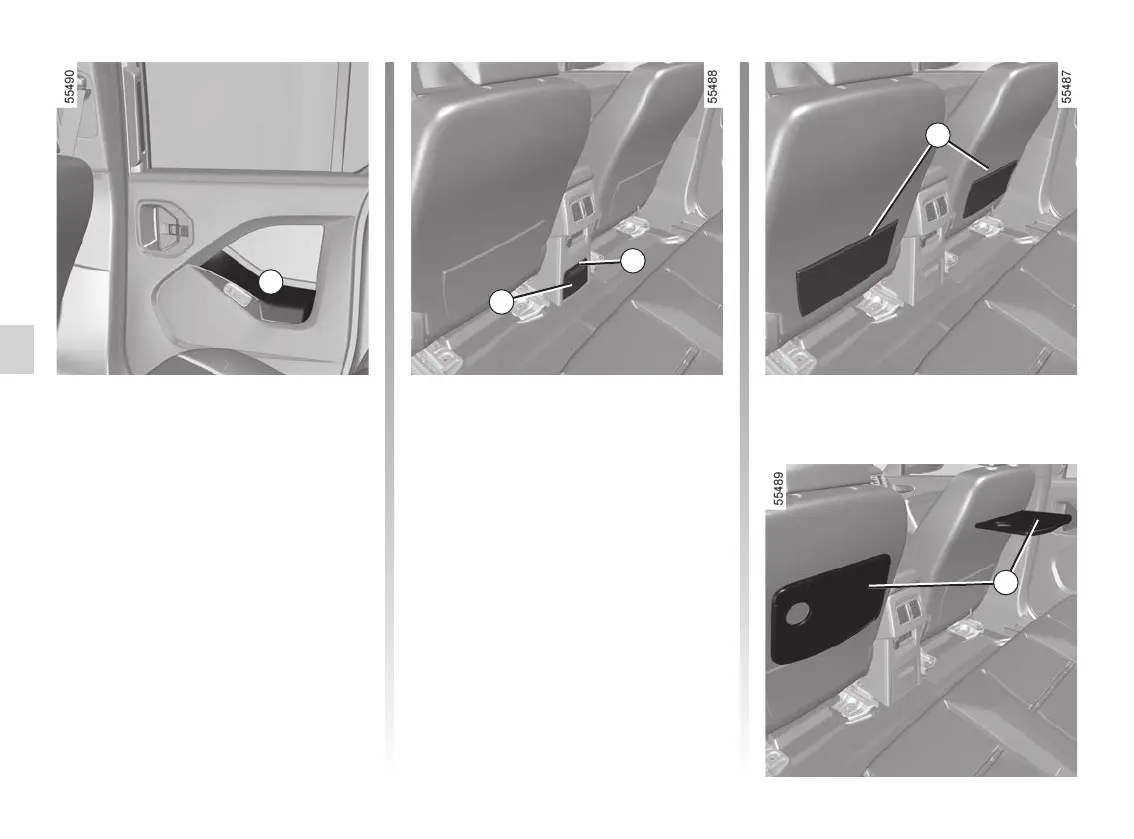 55490

55488

55487

55489