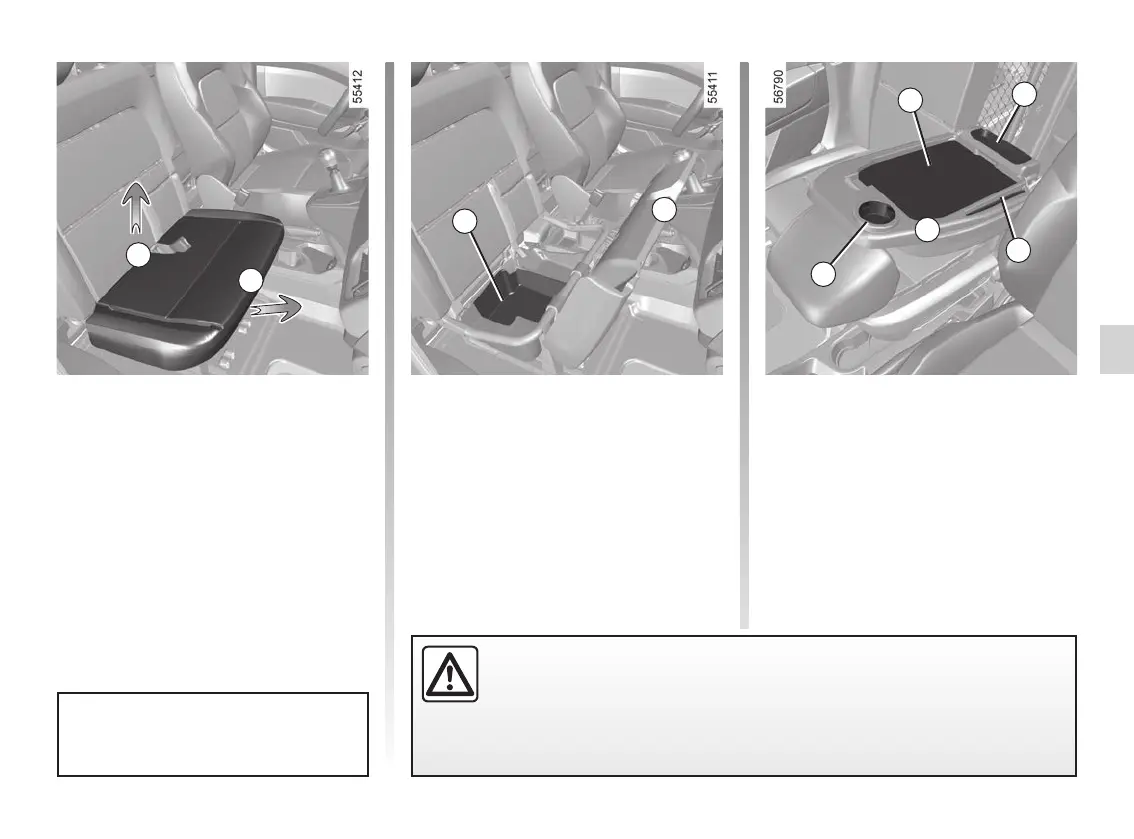 55412

55411

56790