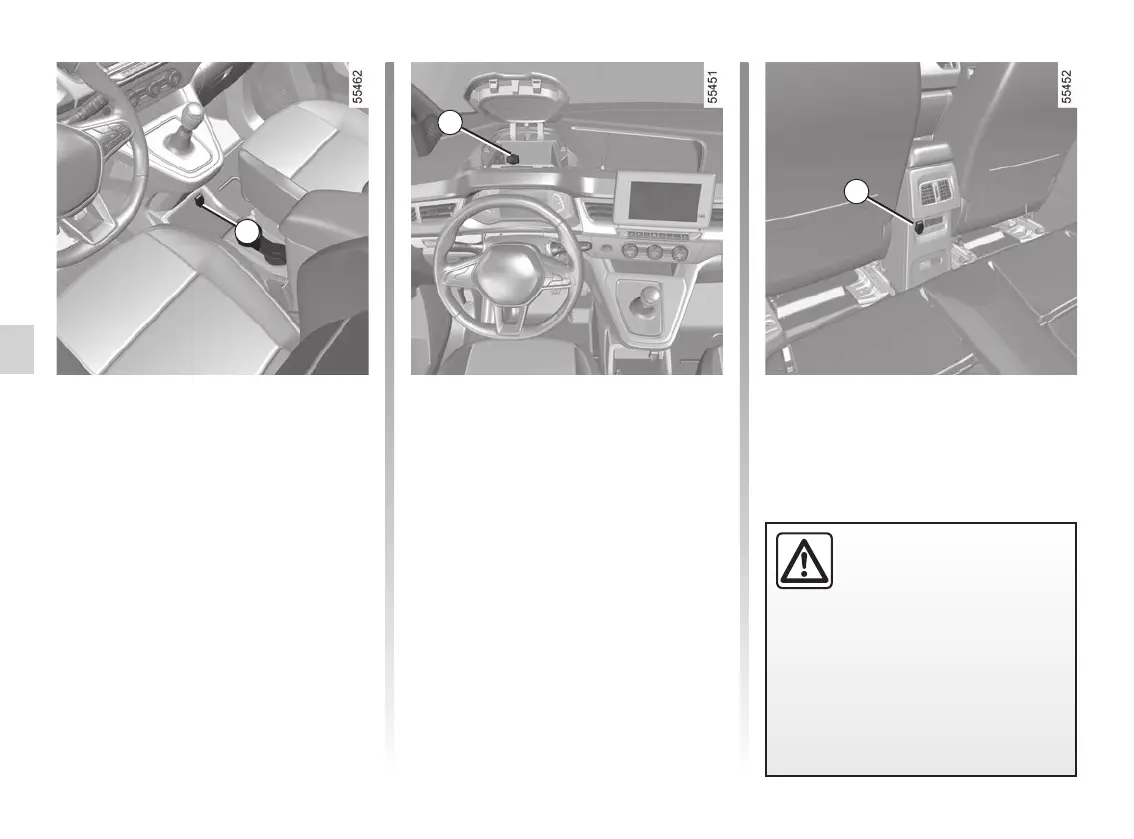 55462

55451

55452