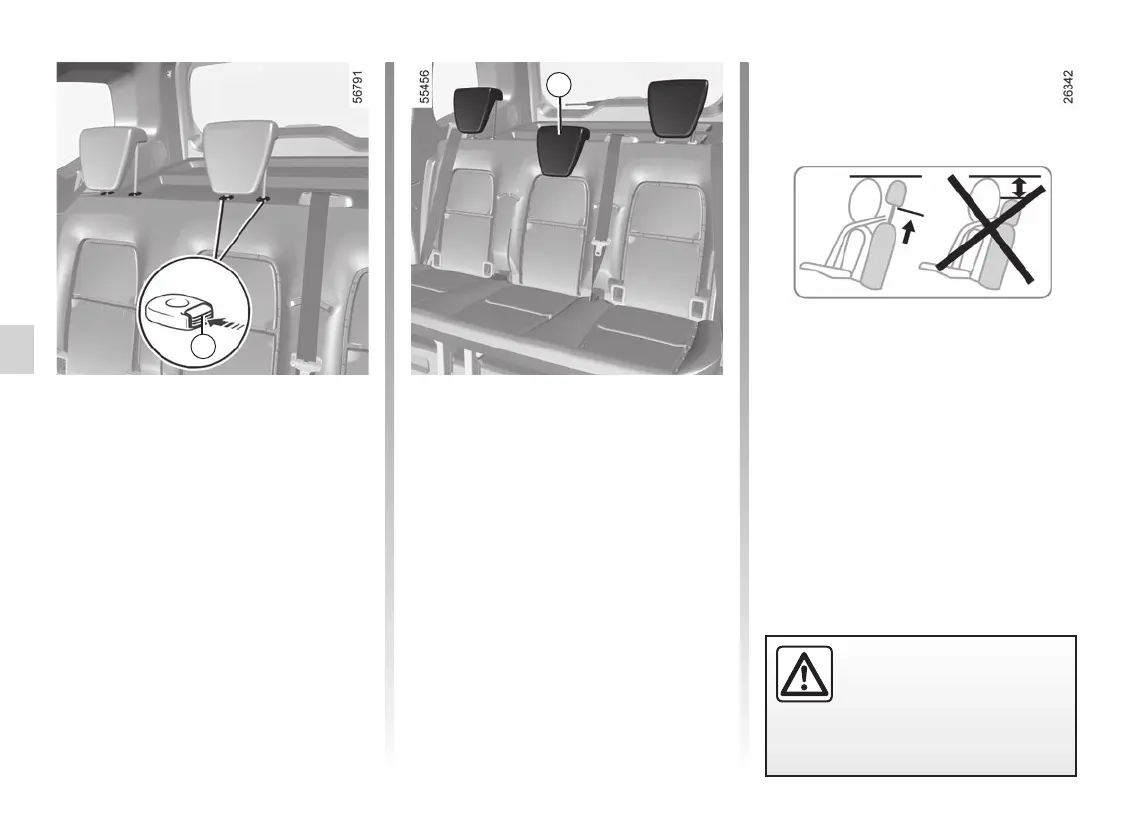 56791

55456

26342