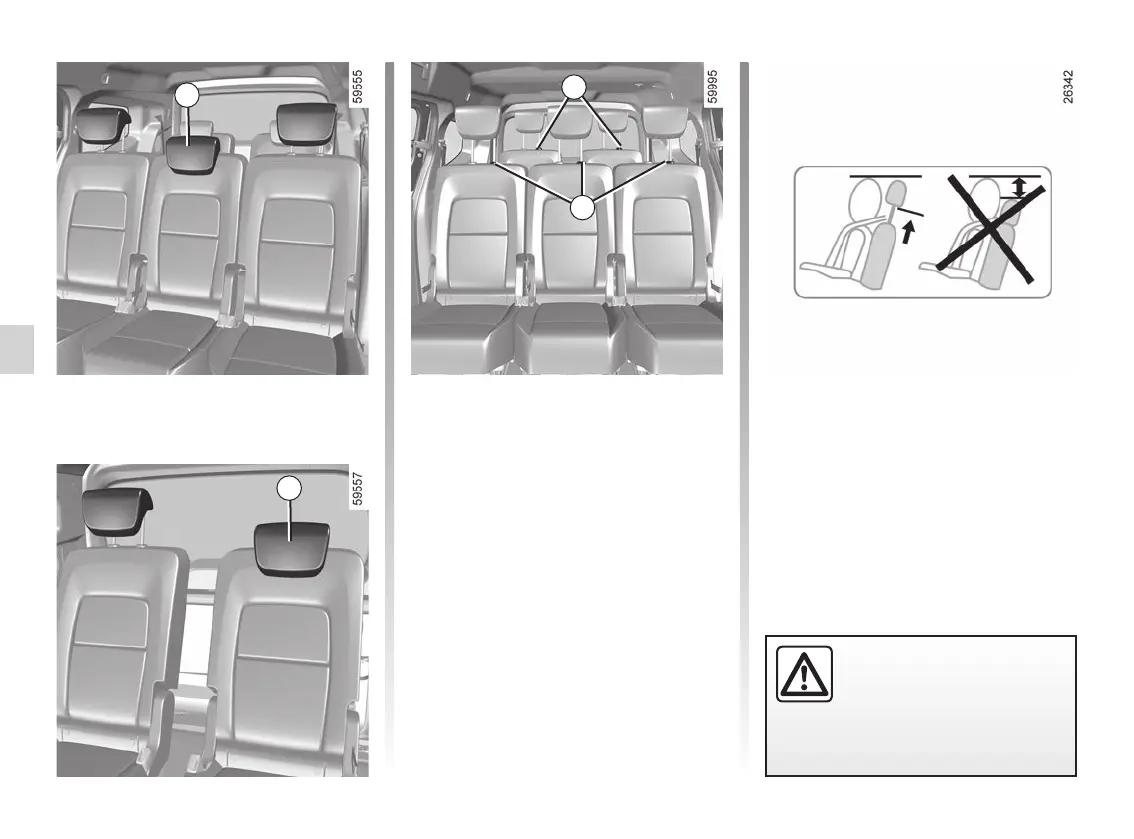 59555

59557

59995

26342