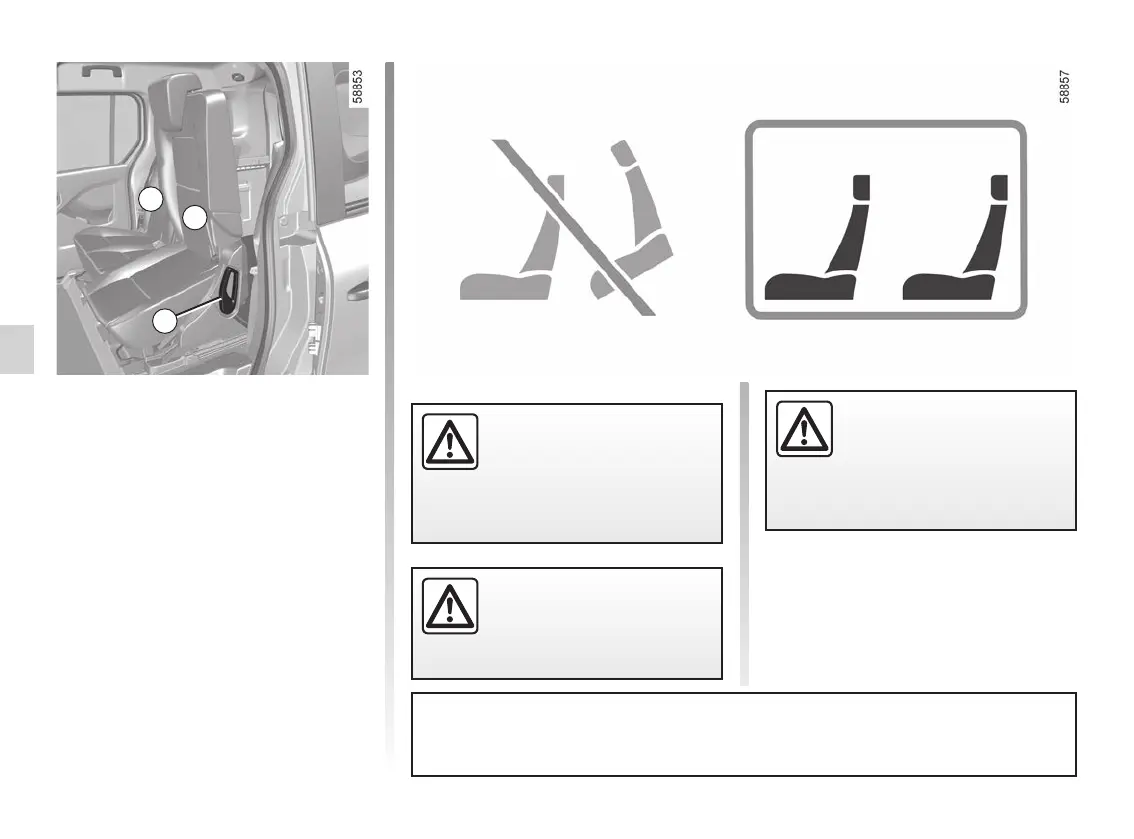 58853

58857