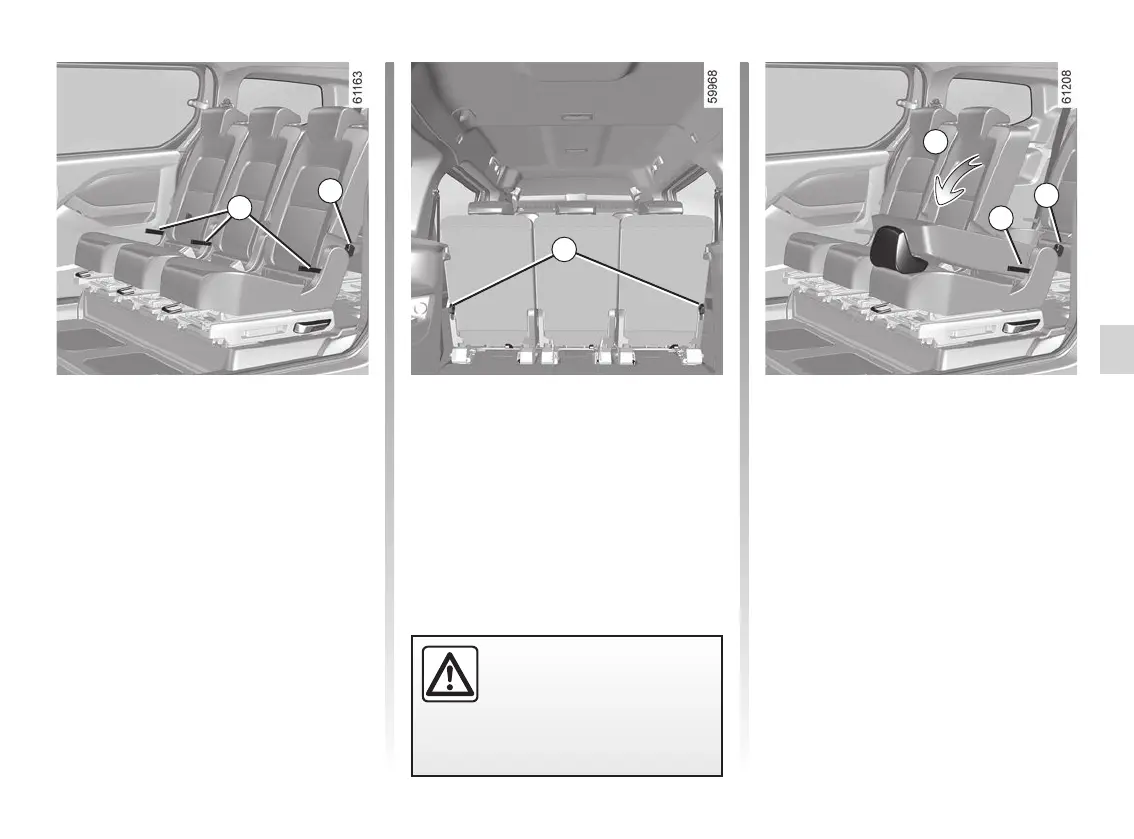 61163

59968

61208