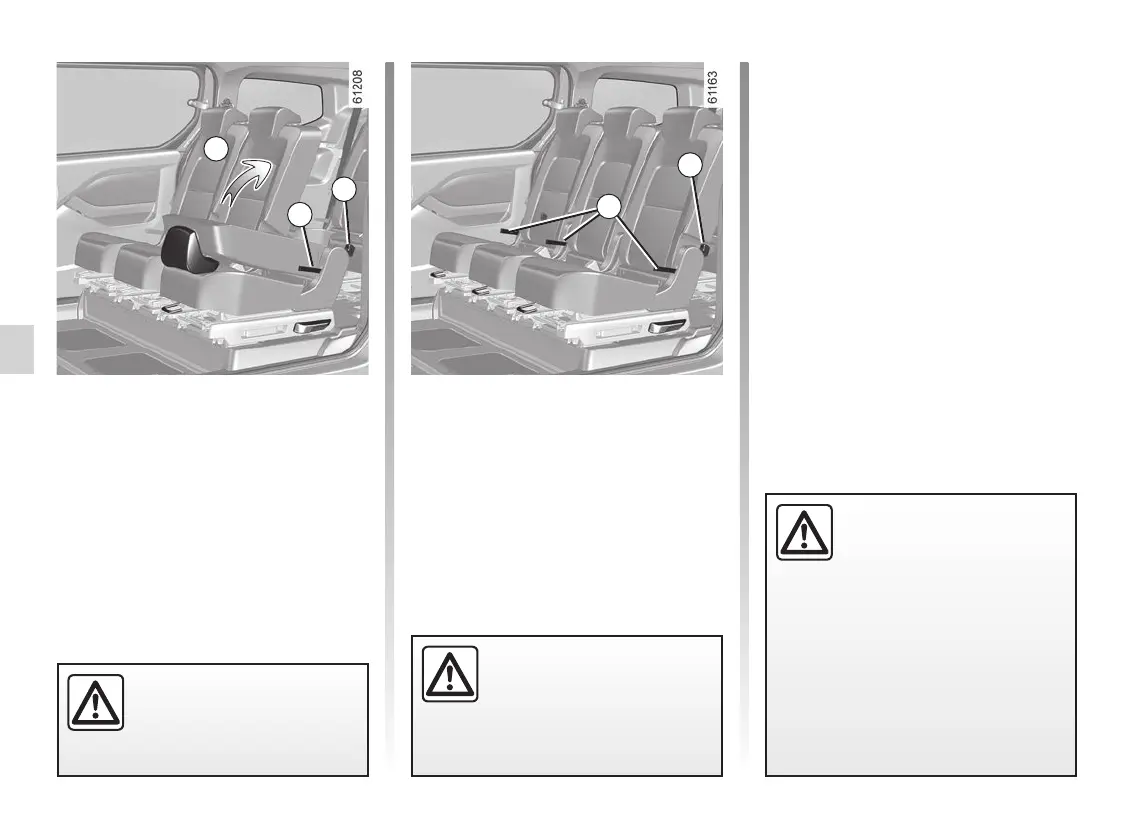 61208

61163