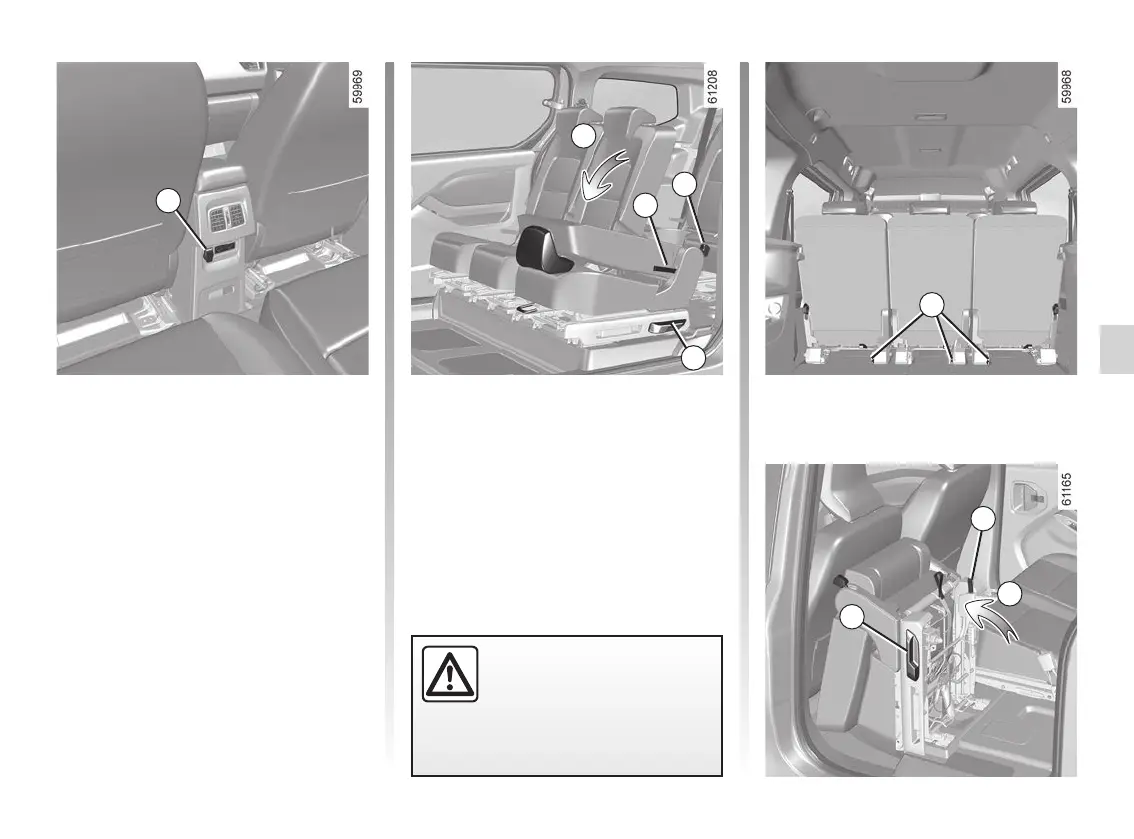 59969

61208

59968

61165