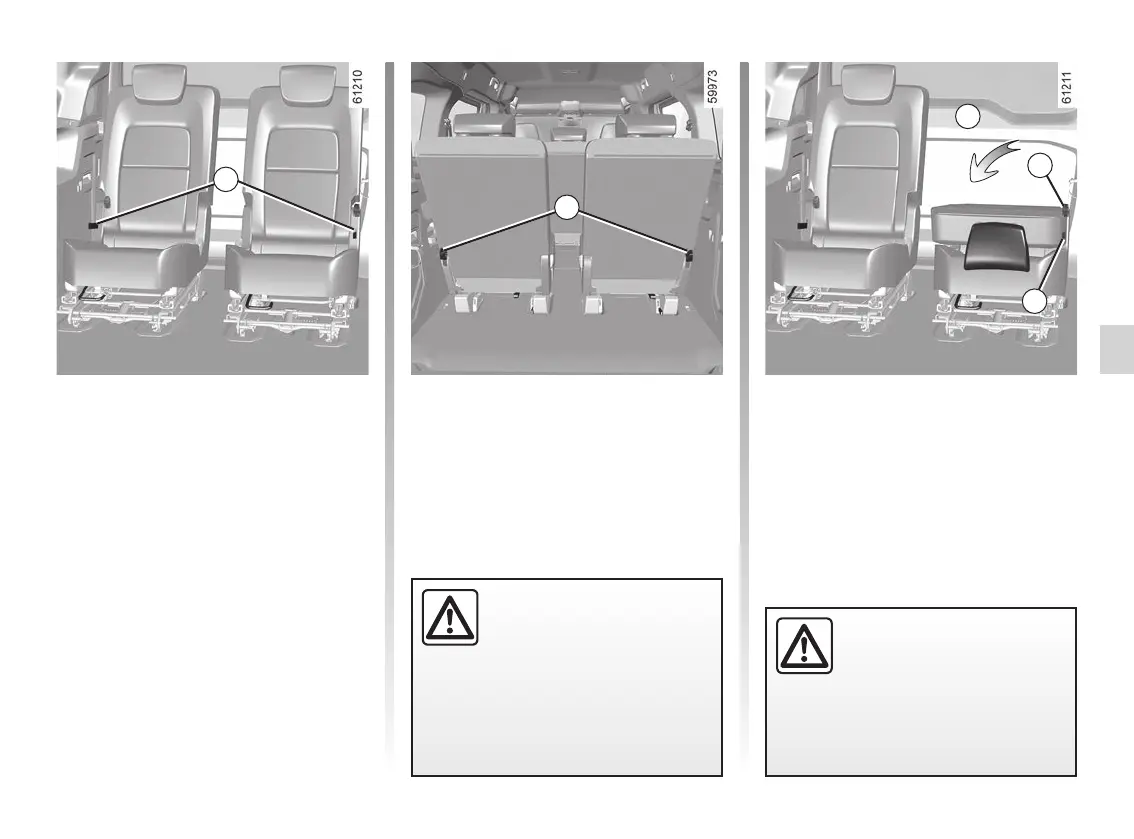 61210

59973

61211