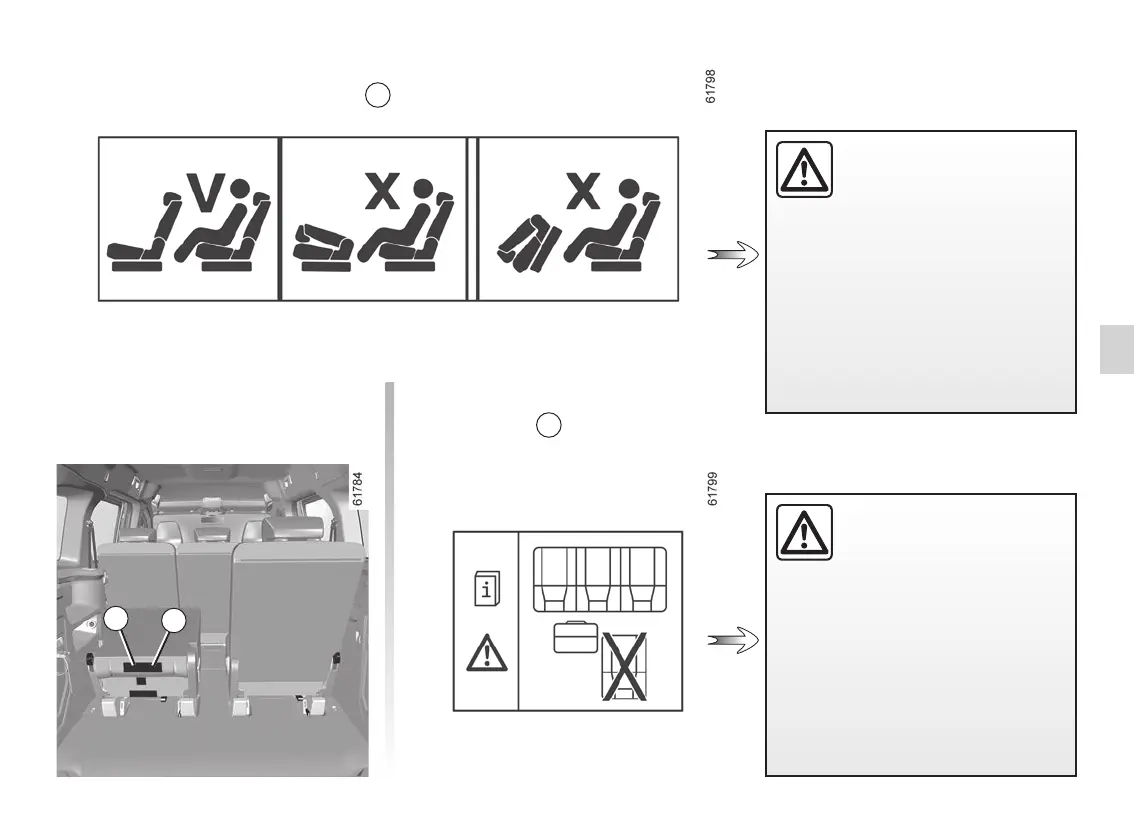 61798

V

X

X

61784

61799

i