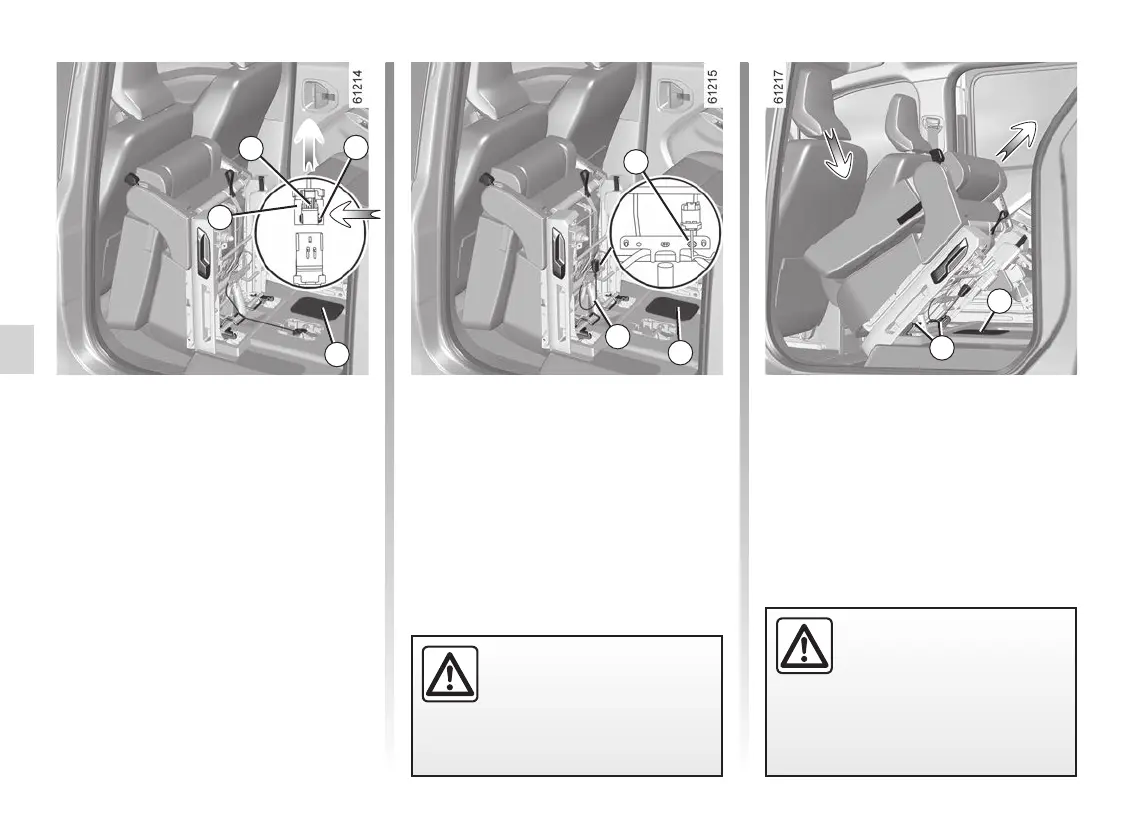 61214

61215

61217