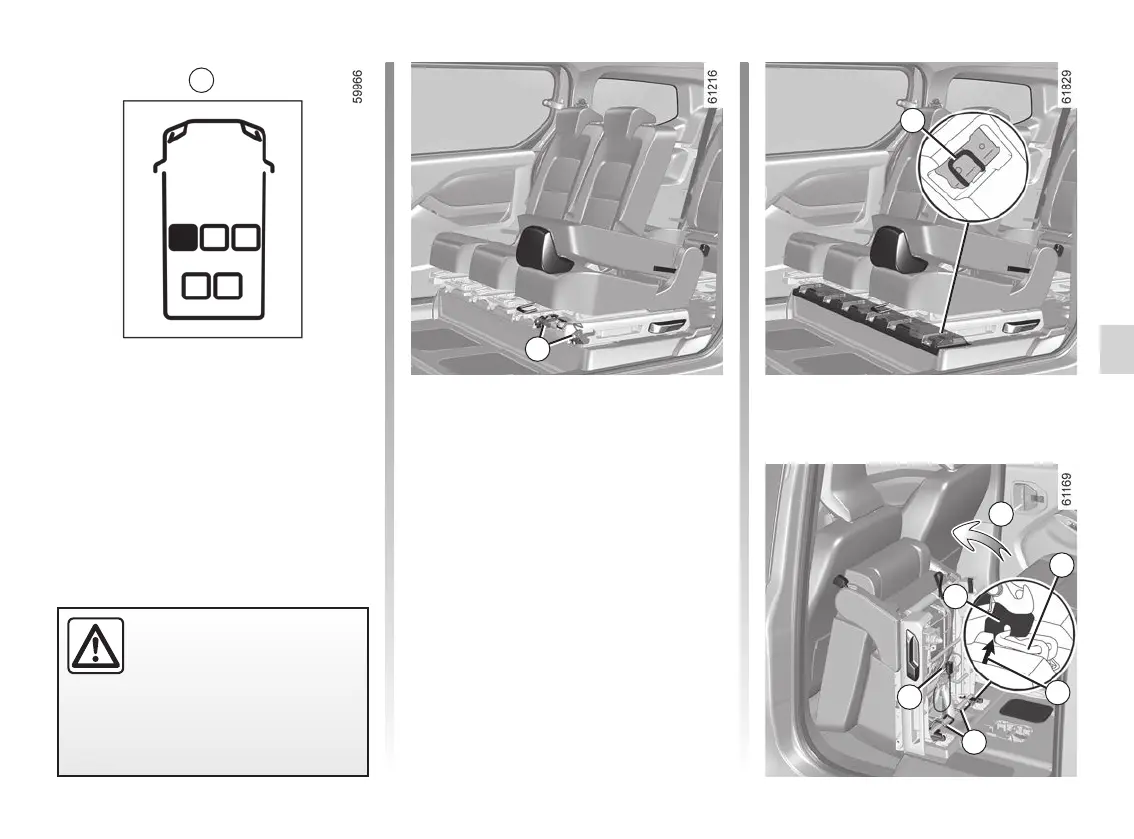 59966

61216

61829

61169