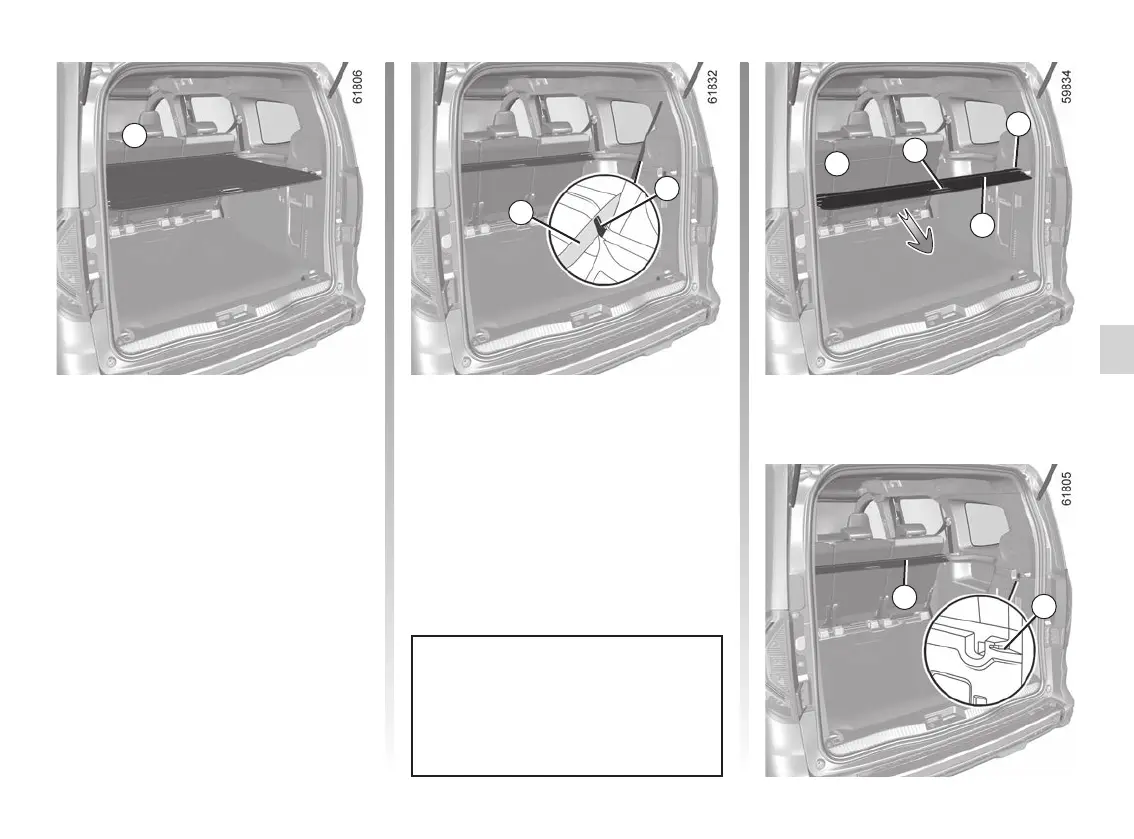 61806

61832

59834

61805