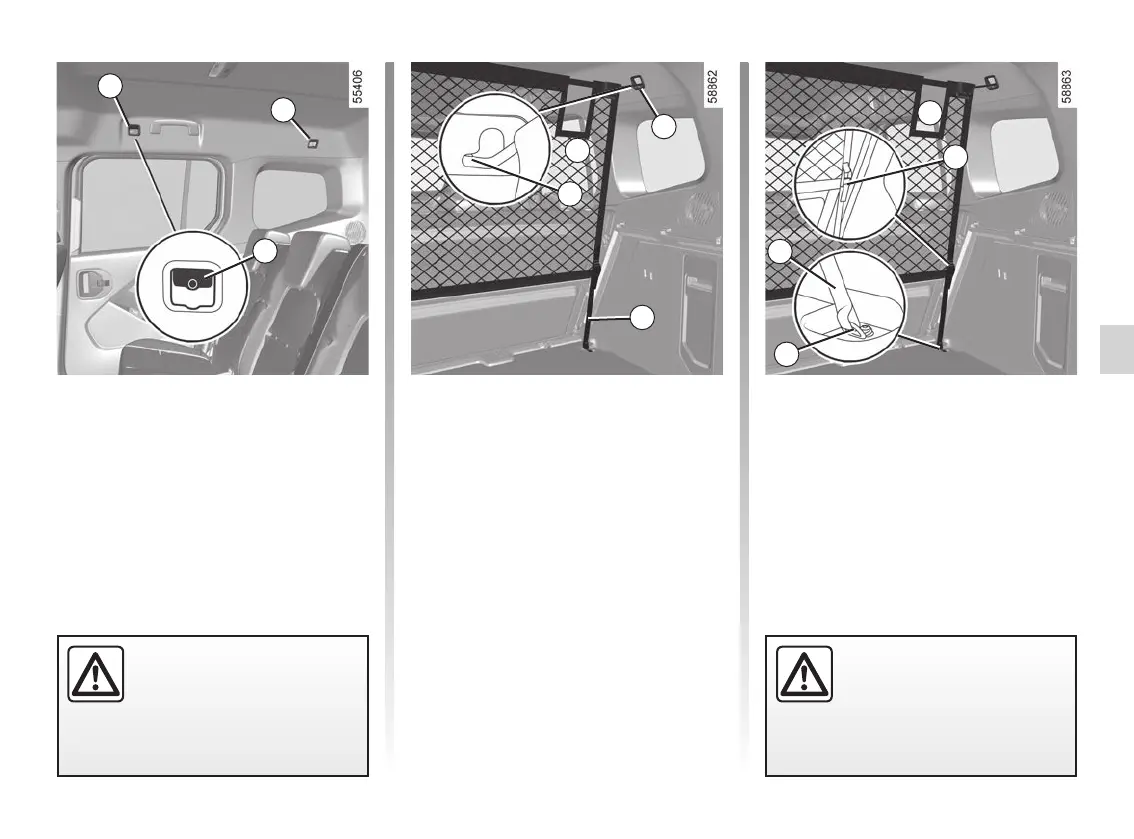 55406

58862

58863