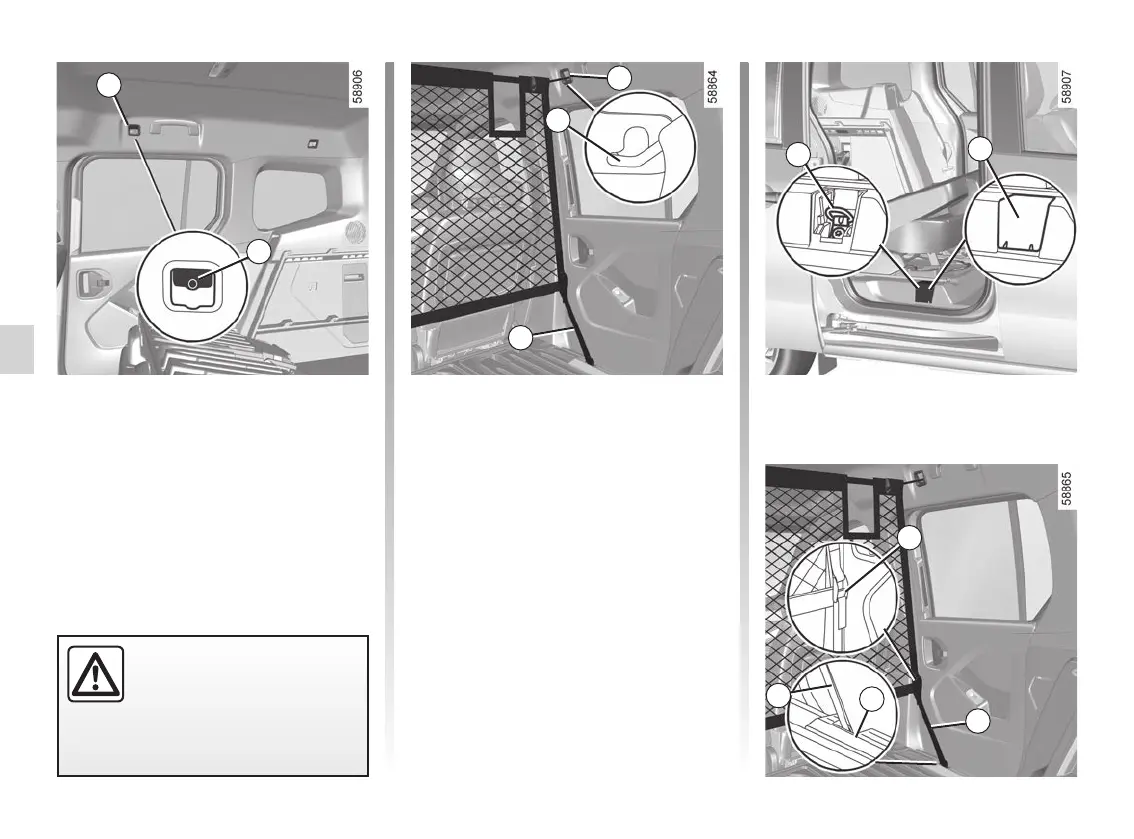 58906

58864

58907

58865