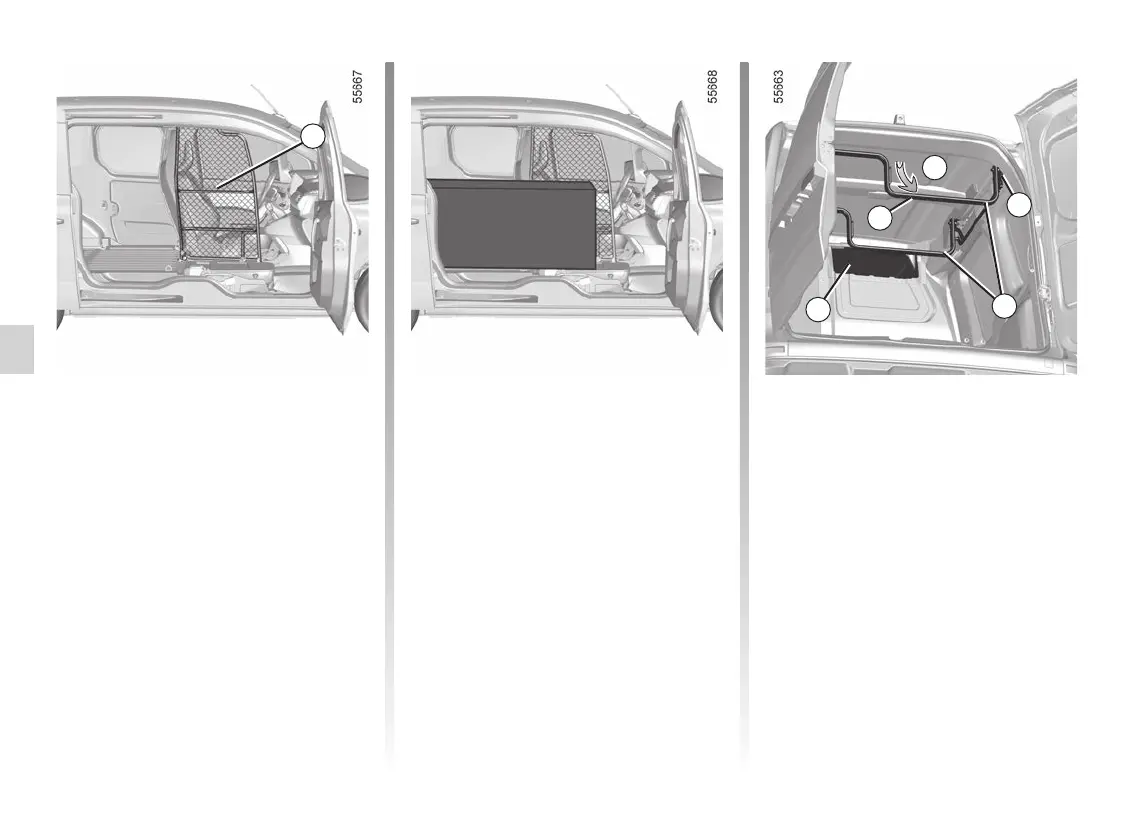 55667

55668

55663