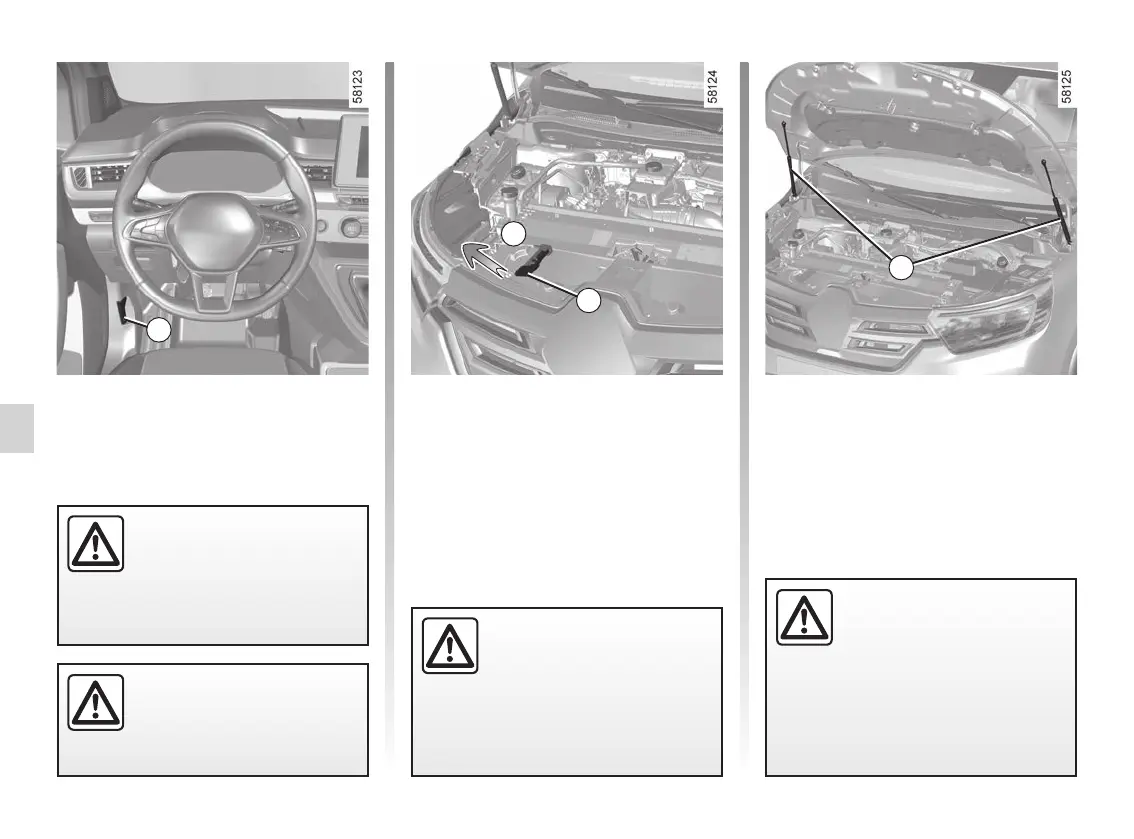 58123

58124

58125