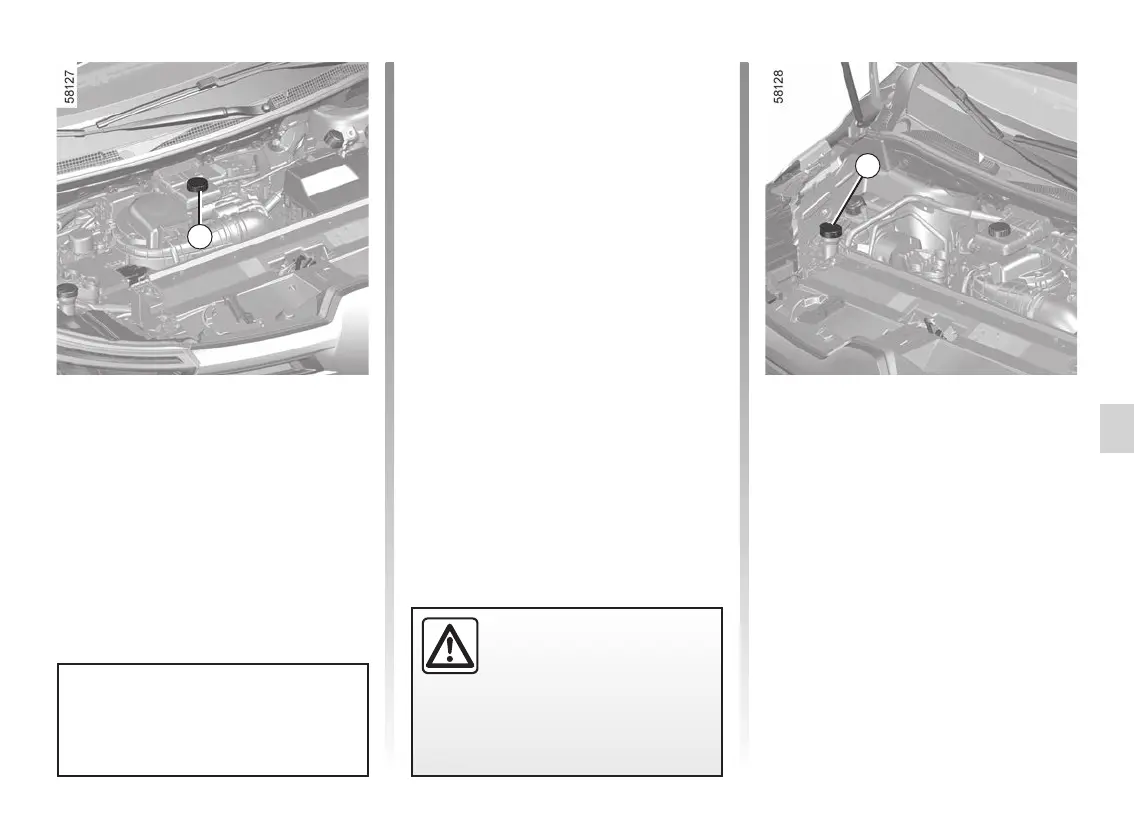 58127

58128