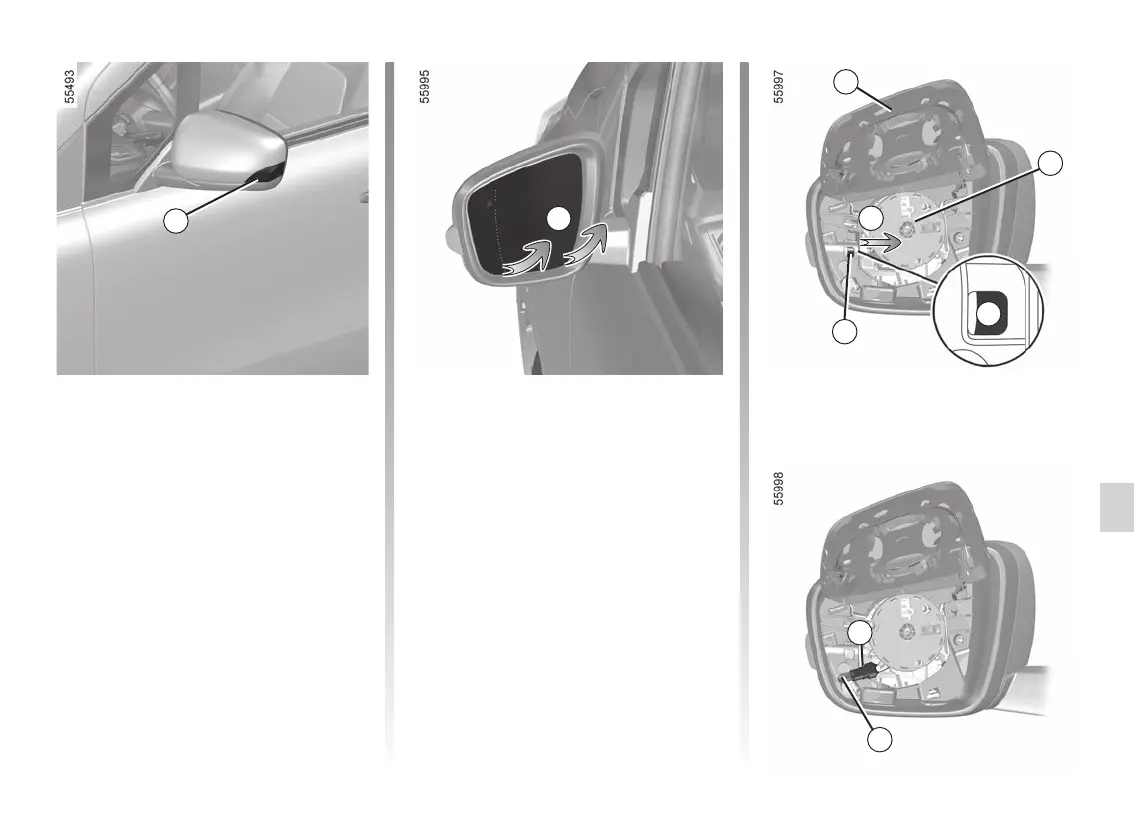 55493

55995

55997

55998