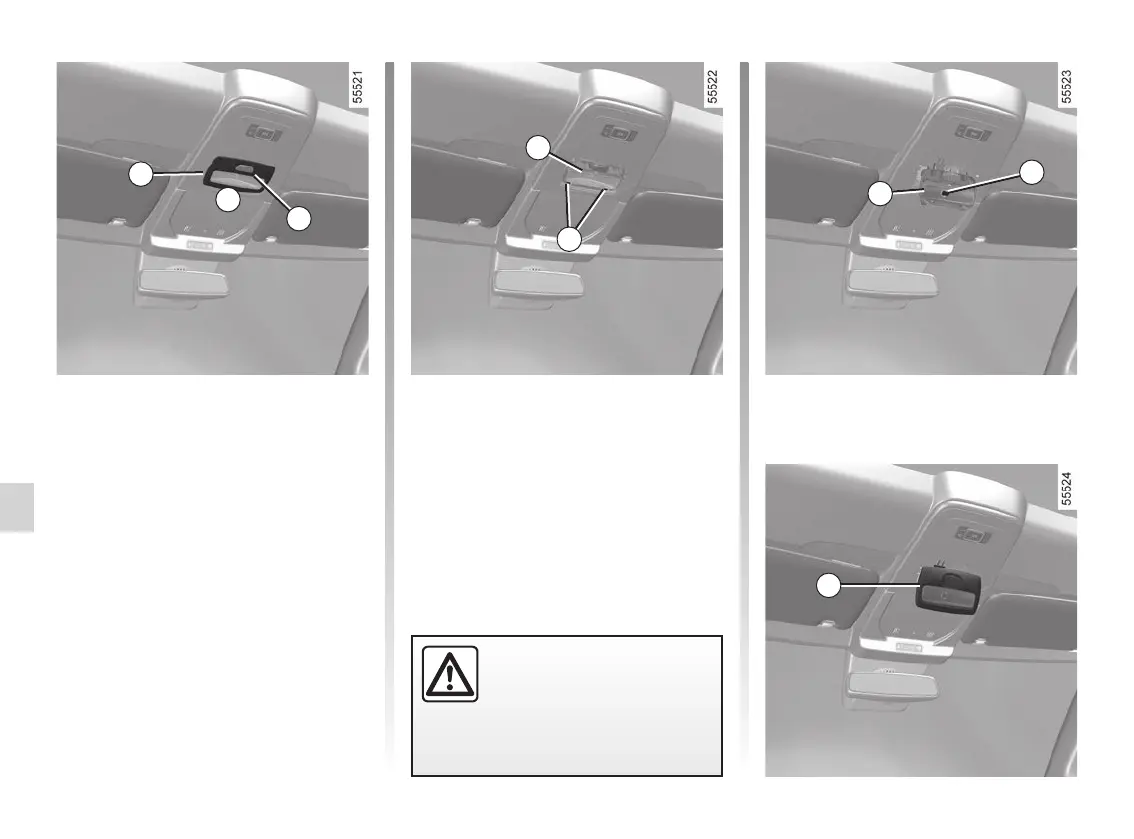 55521

55522

55523

55524