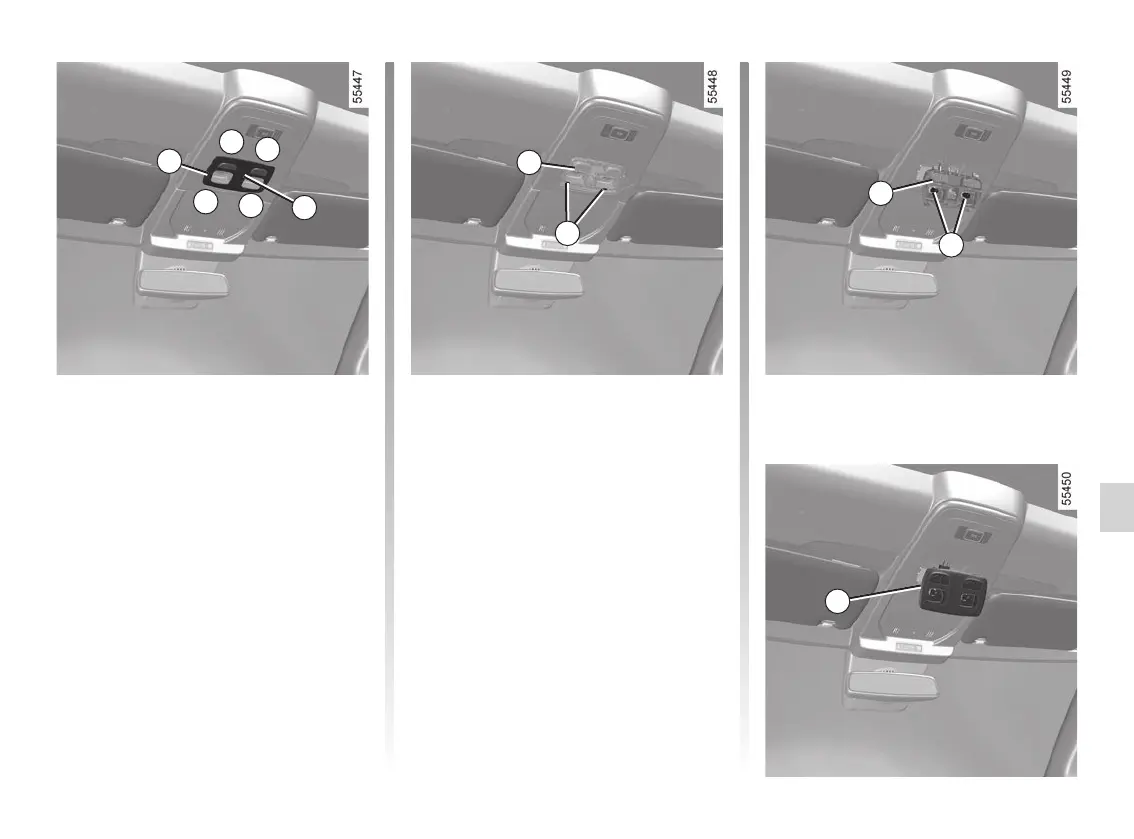 55447

55448

55449

55450