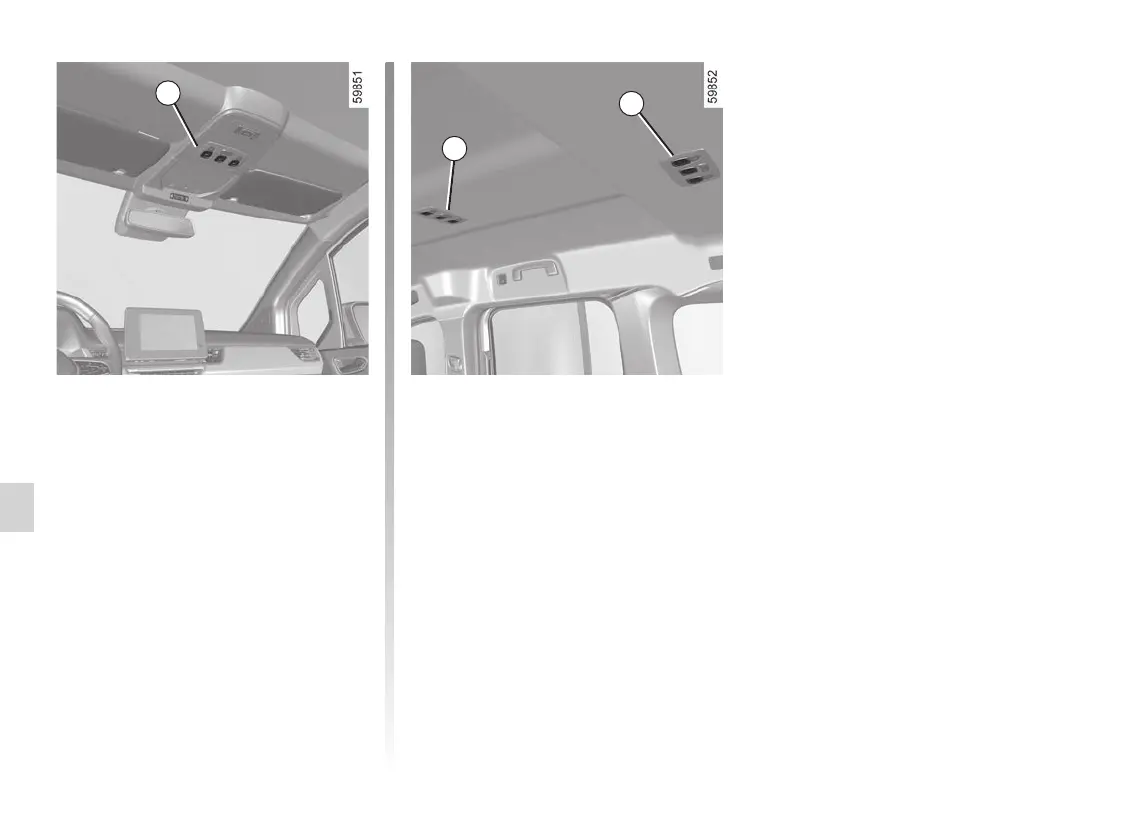 59851

59852